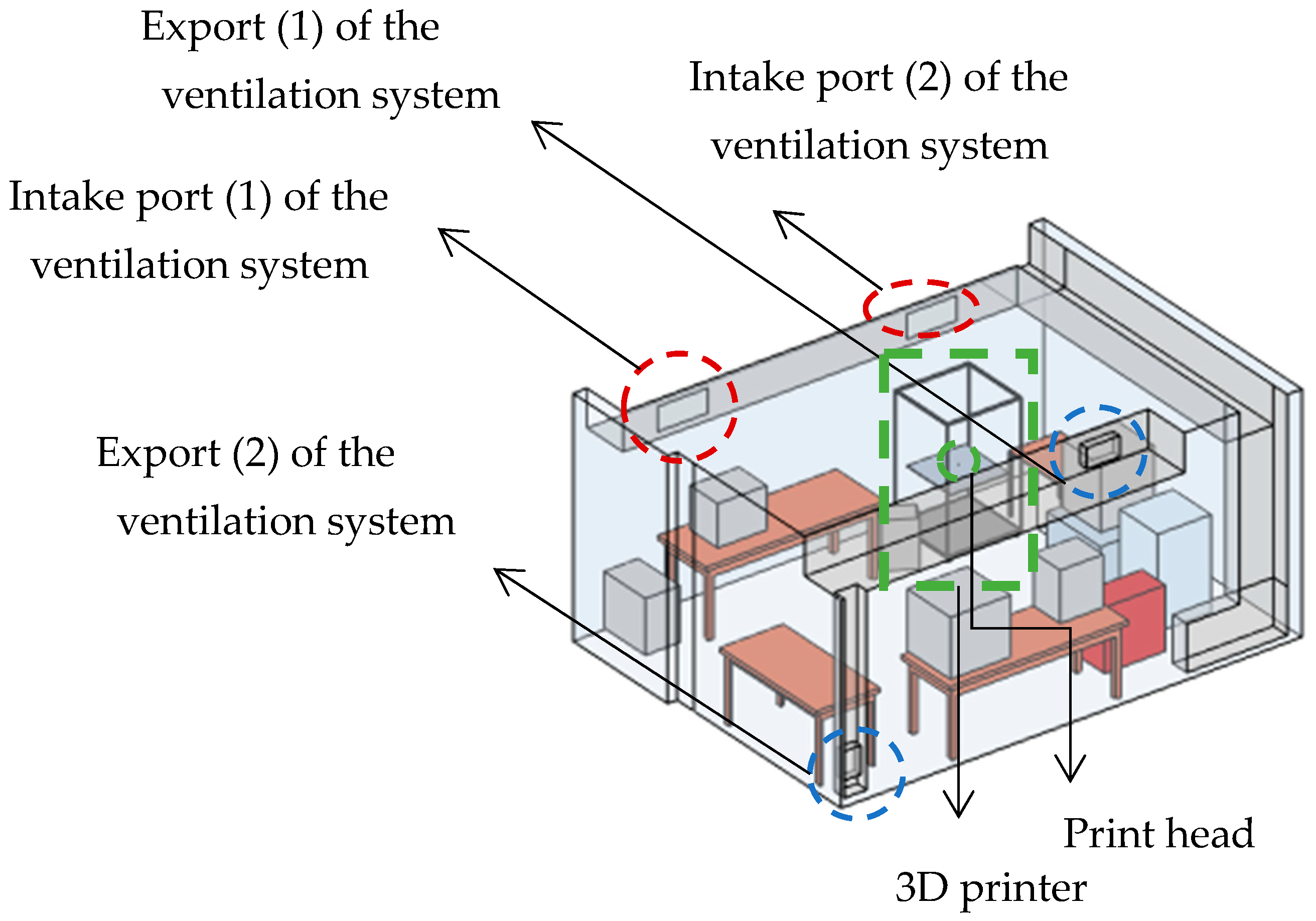 Export (1) of the ventilation system

Intake port (2) of the ventilation system

Intake port (1) of the ventilation system

Export (2) of the ventilation system

Print head

3D printer