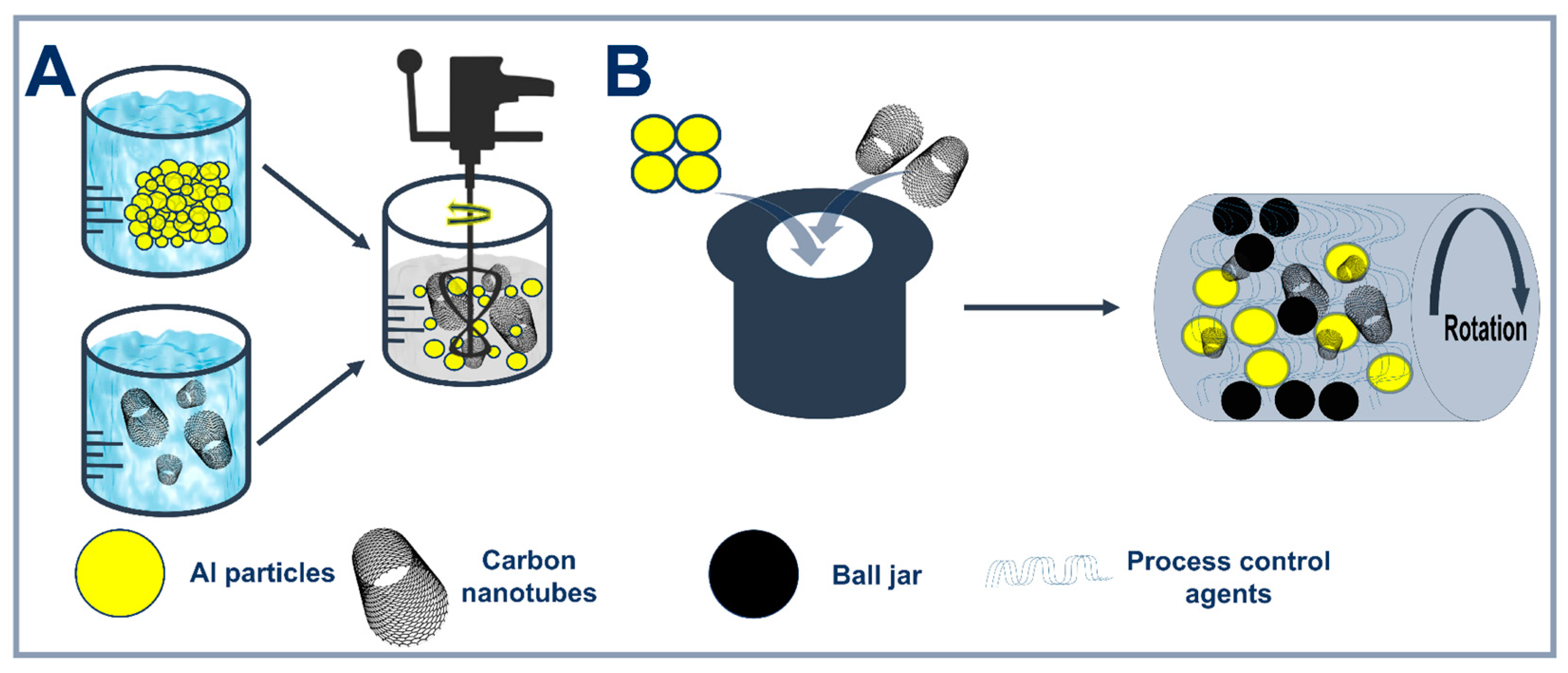 A

B

Rotation

Al particles

Carbon nanotubes

Ball jar

Process control agents