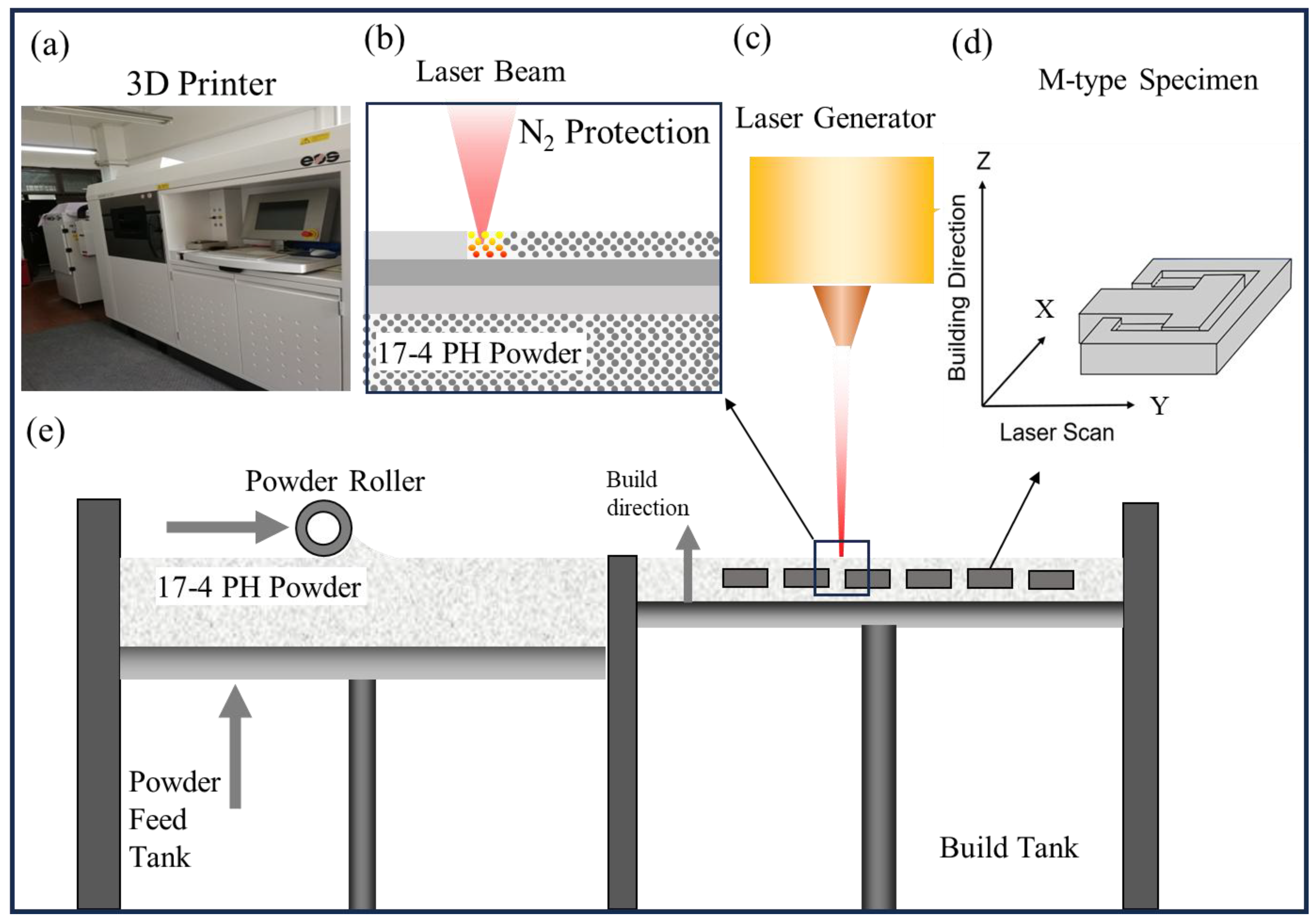 (a)

3D Printer

eos

(b)

Laser Beam

$N_2$ Protection

17-4 PH Powder

(c)

Laser Generator

(d)

M-type Specimen

Z

Building Direction

X

Y

Laser Scan

(e)

Powder Roller

17-4 PH Powder

Build direction

Powder Feed Tank

Build Tank