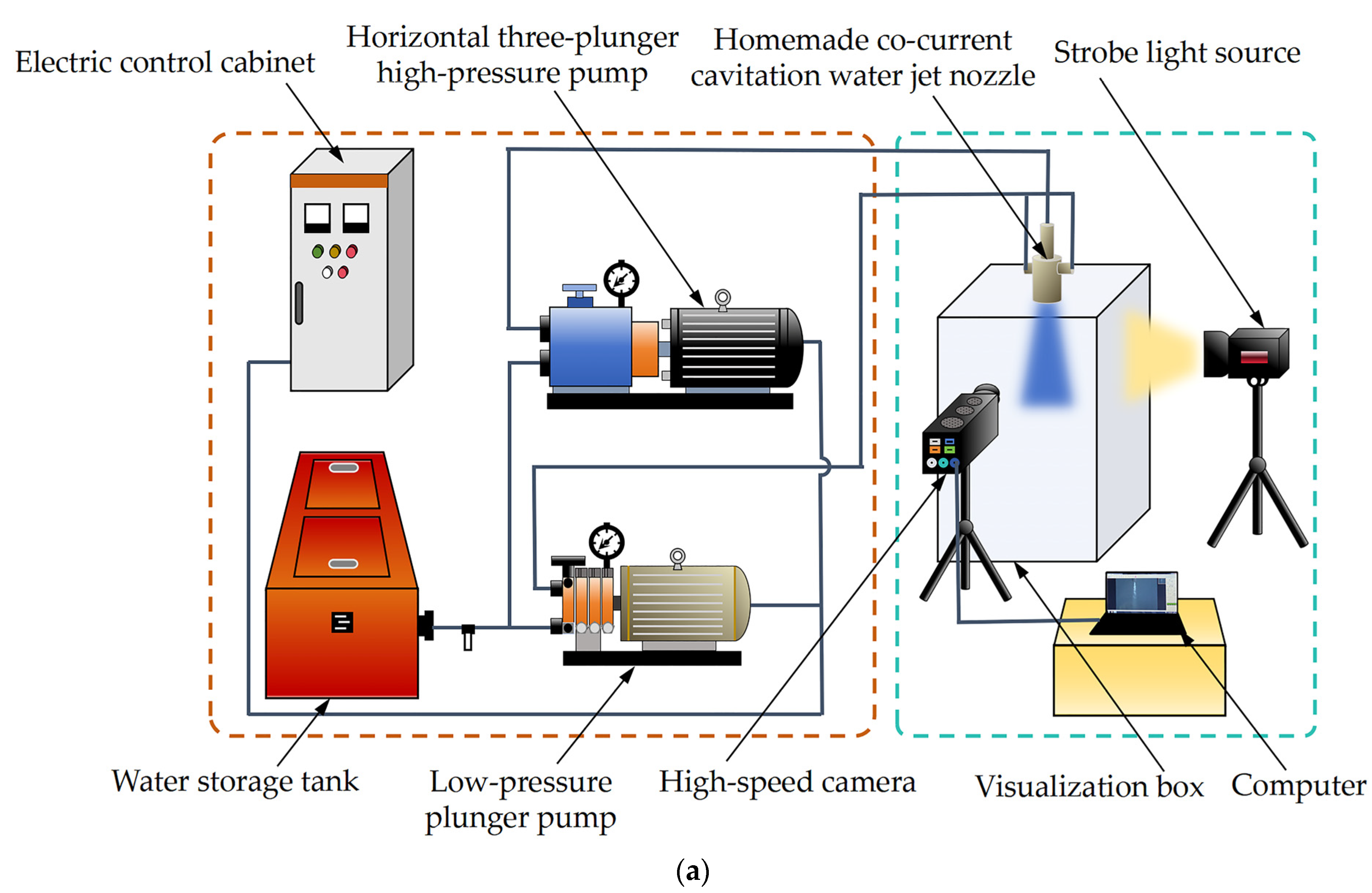 Electric control cabinet

Horizontal three-plunger high-pressure pump

Homemade co-current cavitation water jet nozzle

Strobe light source

Water storage tank

Low-pressure plunger pump

High-speed camera

Visualization box

Computer

(a)