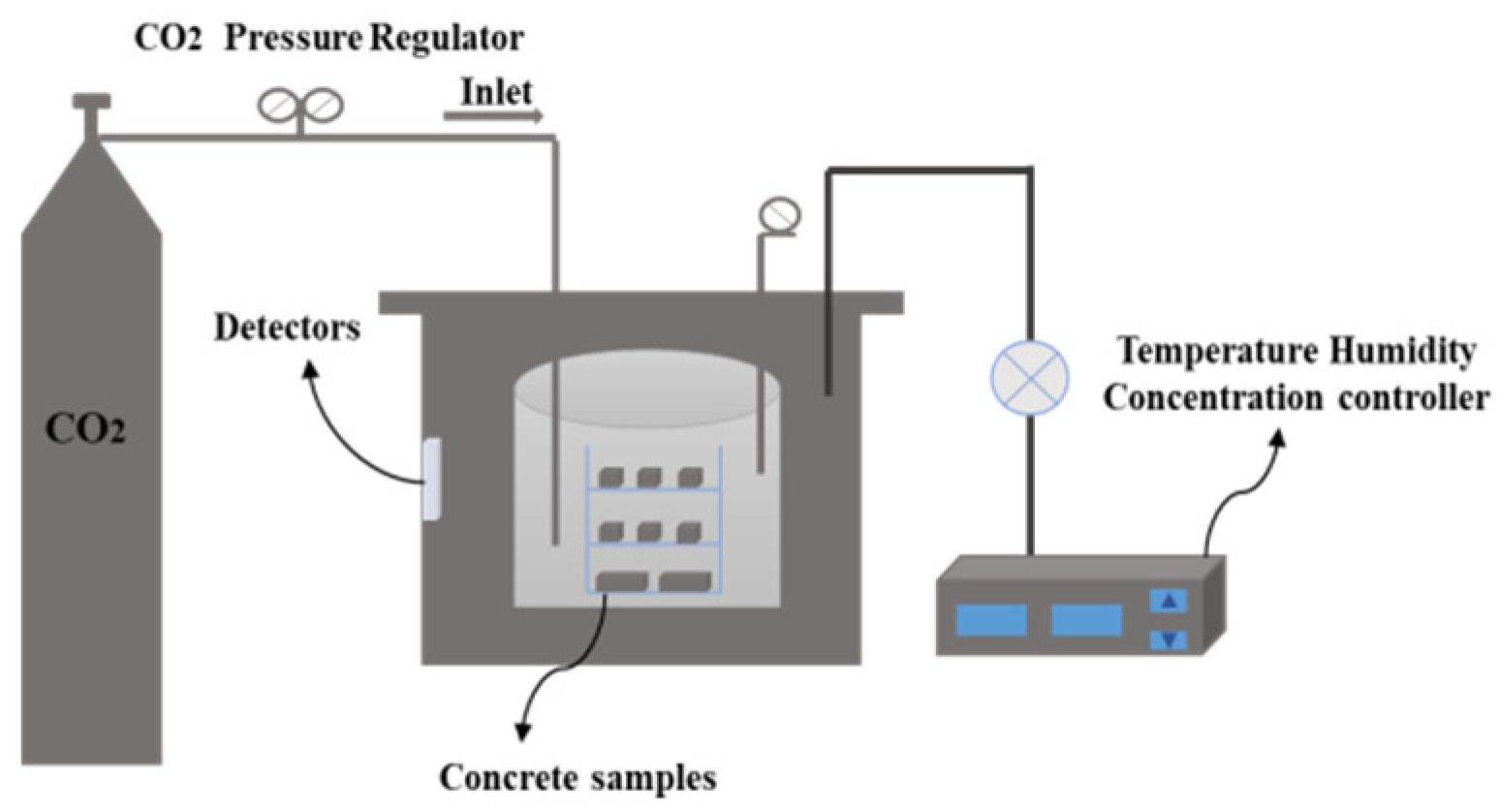 $CO_2$ Pressure Regulator

Inlet

Detectors

$CO_2$

Temperature Humidity Concentration controller

Concrete samples