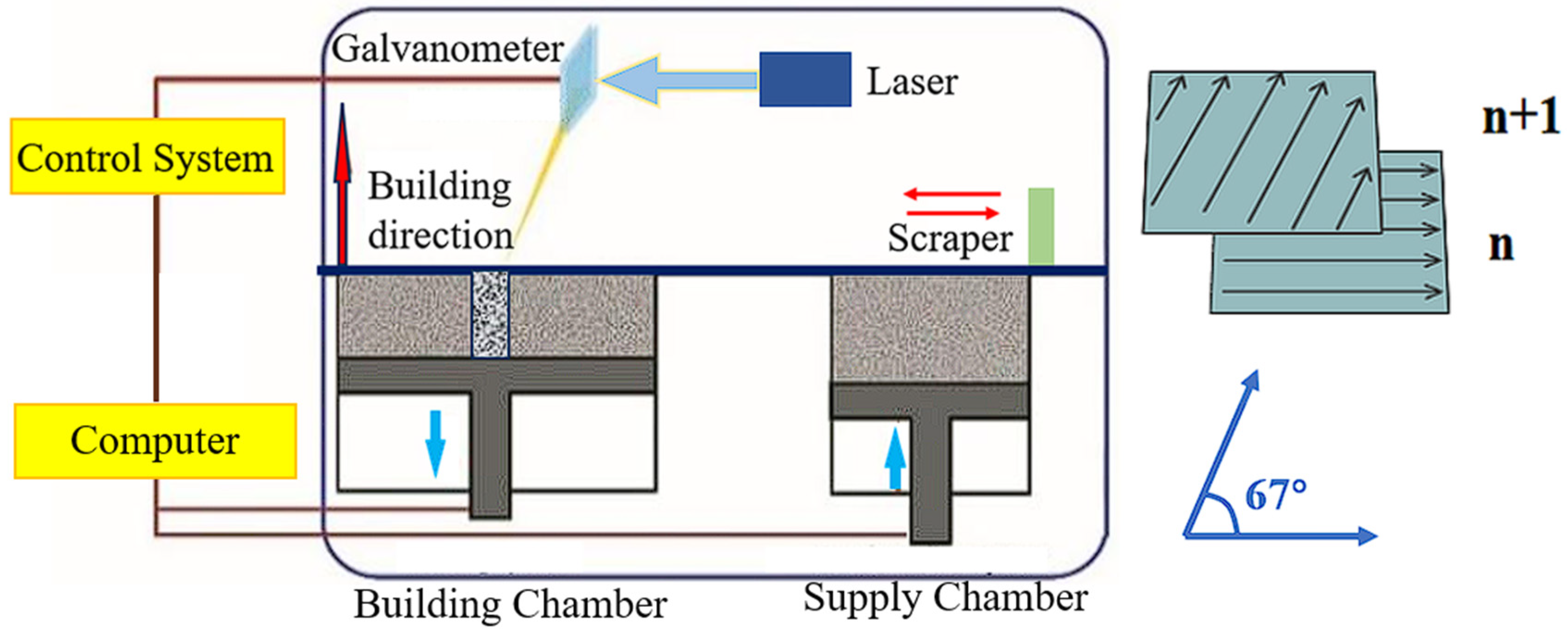 Galvanometer

Laser

Control System

Building direction

Scraper

Computer

Building Chamber

Supply Chamber

n+1

n

67°