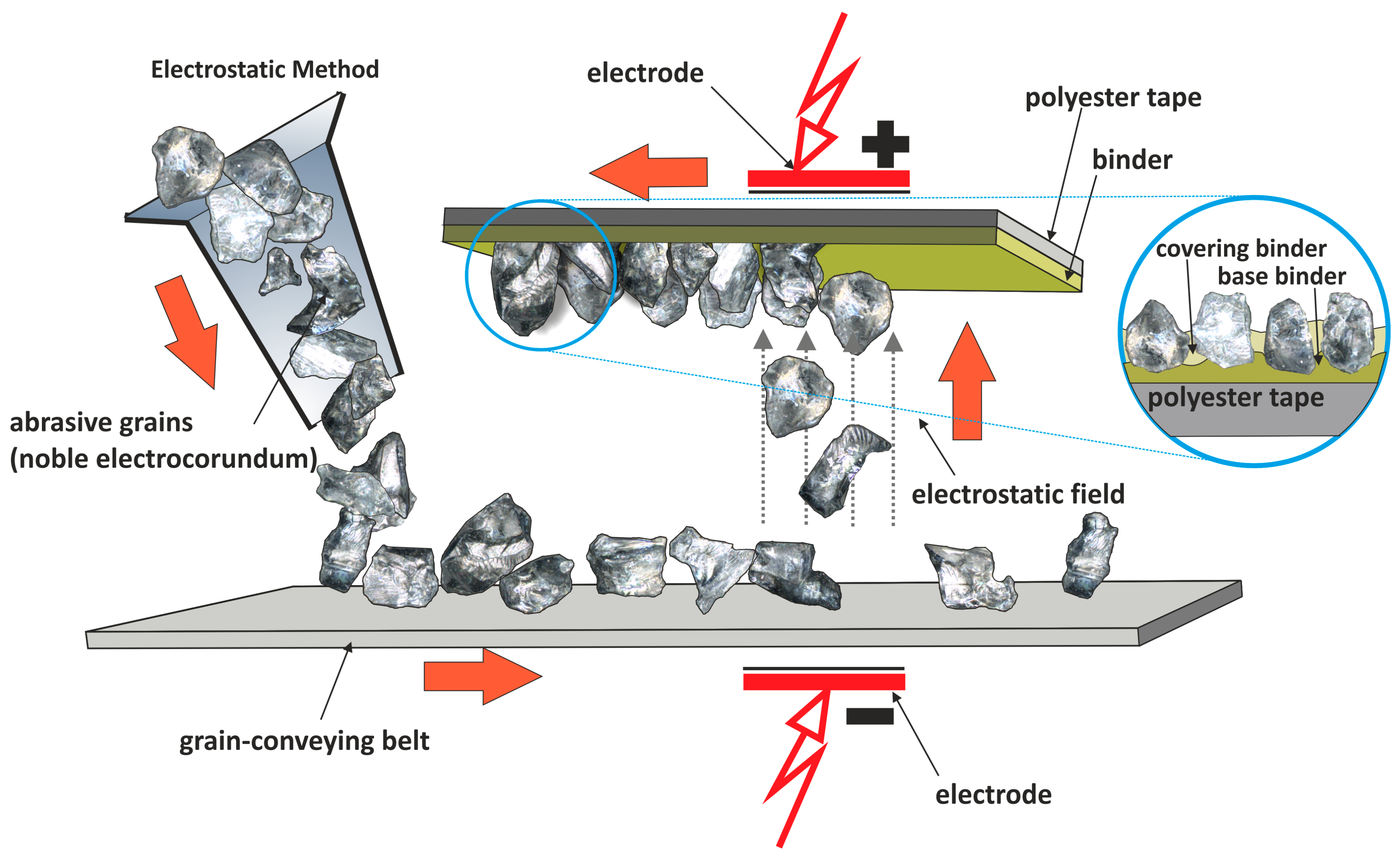 Electrostatic Method

electrode

polyester tape

binder

covering binder

base binder

polyester tape

abrasive grains (noble electrocorundum)

electrostatic field

grain-conveying belt

electrode