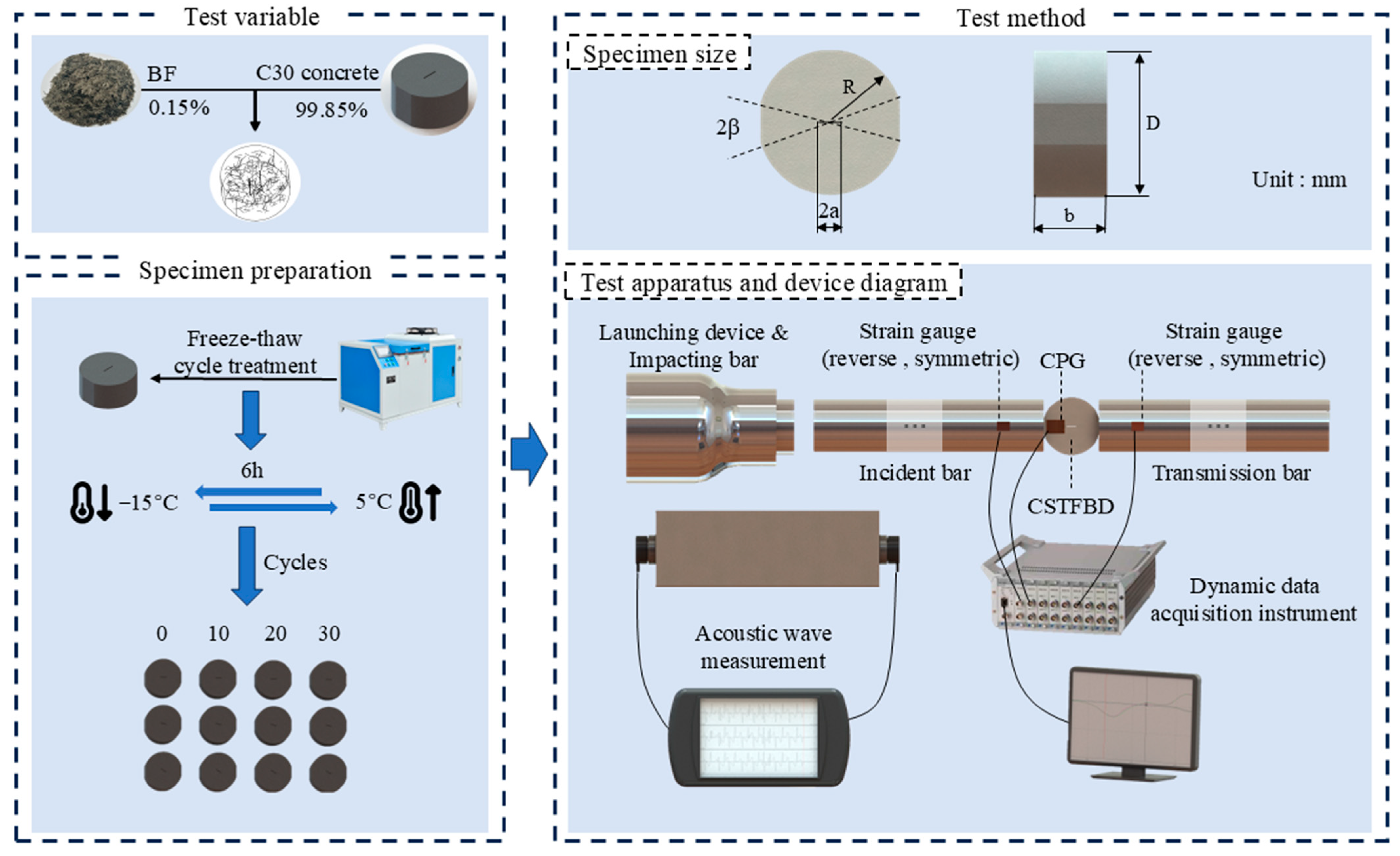 Test variable

BF

C30 concrete

0.15%

99.85%

Specimen preparation

Freeze-thaw cycle treatment

6h

−15°C

5°C

Cycles

0 10 20 30

Test method

Specimen size

R

2β

2a

D

b

Unit : mm

Test apparatus and device diagram

Launching device & Impacting bar

Strain gauge (reverse , symmetric)

CPG

Strain gauge (reverse , symmetric)

Incident bar

Transmission bar

CSTFBD

Acoustic wave measurement

Dynamic data acquisition instrument