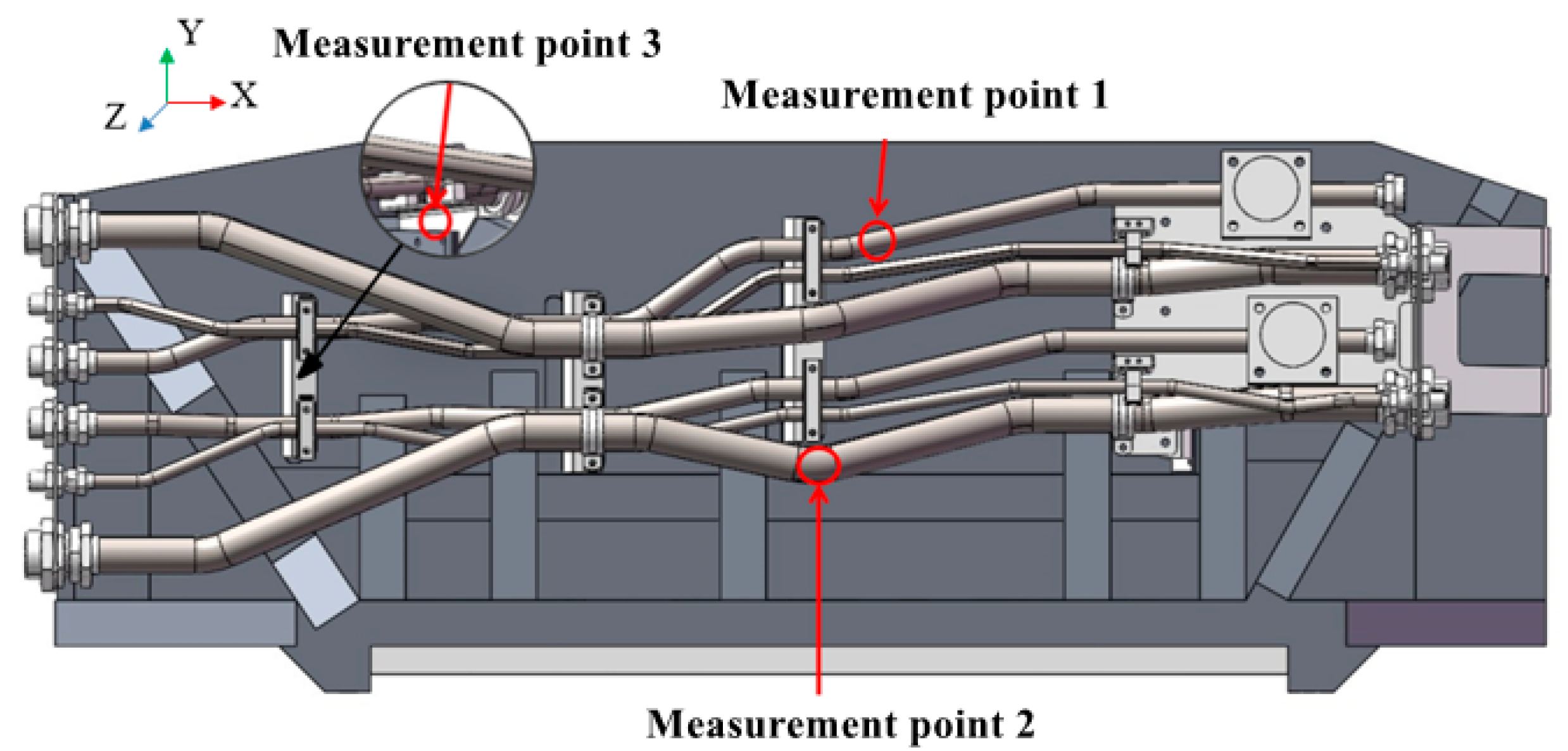 Y
X
Z
Measurement point 3
Measurement point 1
Measurement point 2