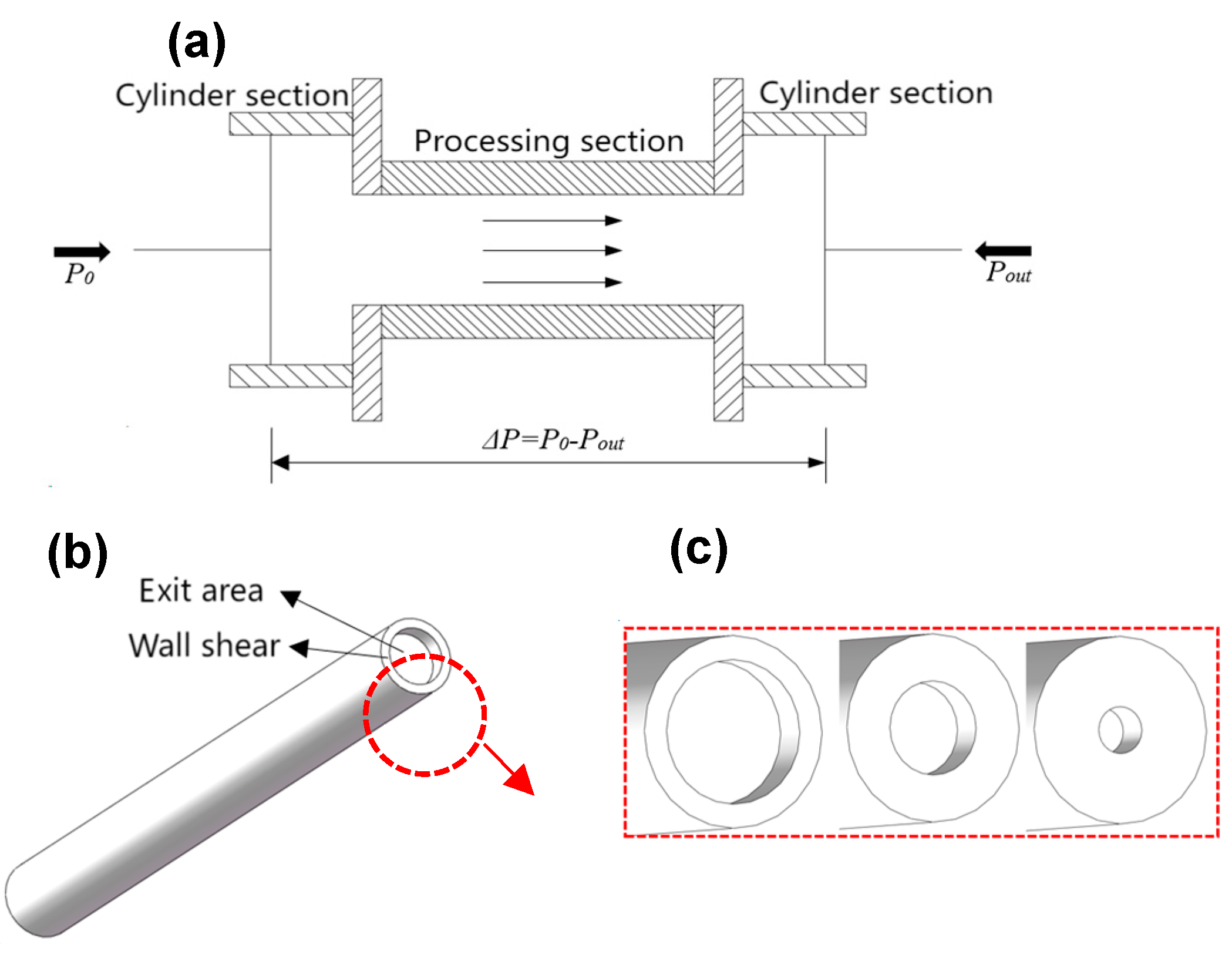 (a)

Cylinder section

Cylinder section

Processing section

$P_0$

$P_{out}$

$\Delta P=P_0-P_{out}$

(b)

Exit area

Wall shear

(c)