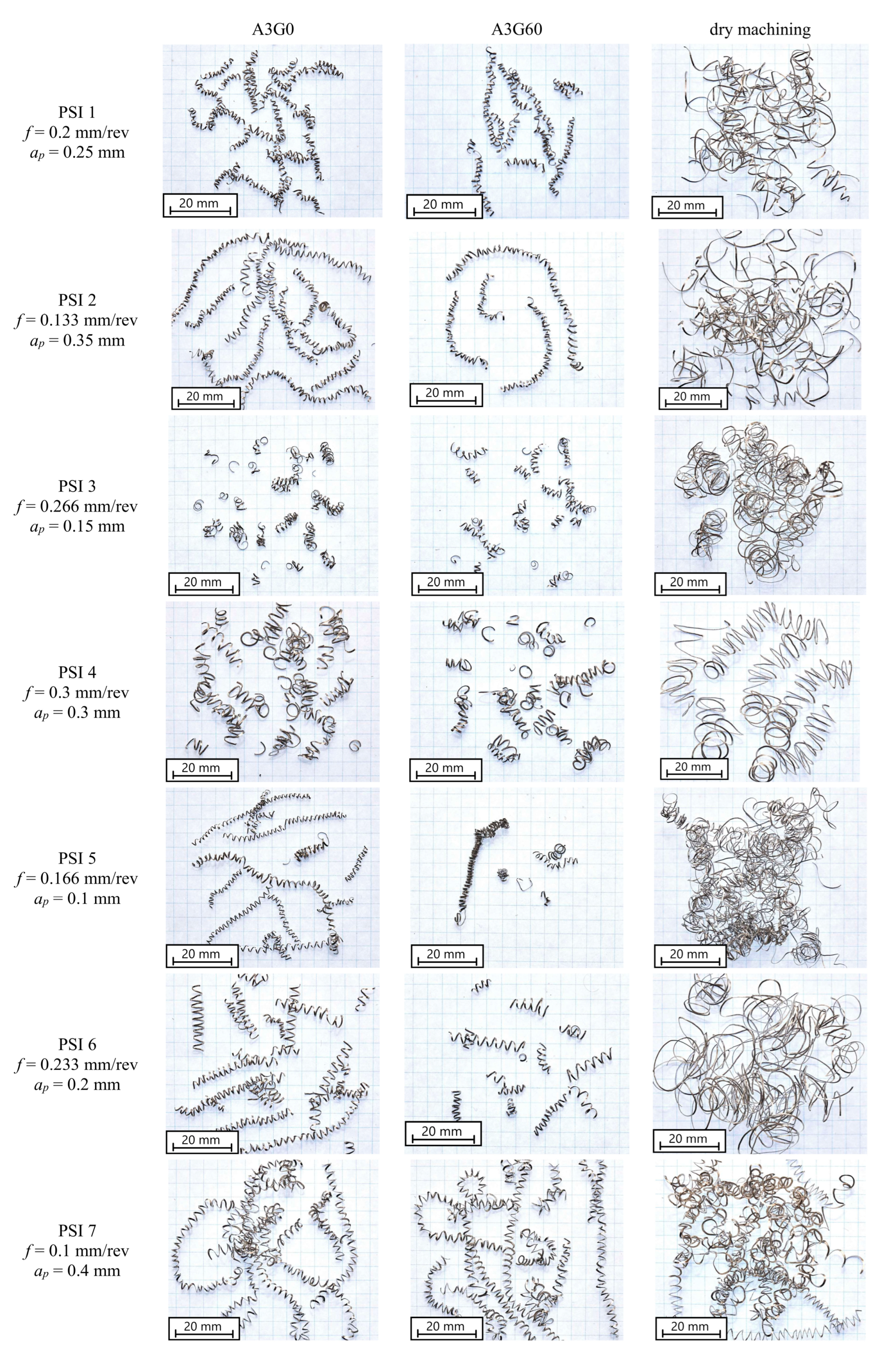 A3G0

A3G60

dry machining

PSI 1
$f = 0.2$ mm/rev
$a_p = 0.25$ mm

20 mm

20 mm

20 mm

PSI 2
$f = 0.133$ mm/rev
$a_p = 0.35$ mm

20 mm

20 mm

20 mm

PSI 3
$f = 0.266$ mm/rev
$a_p = 0.15$ mm

20 mm

20 mm

20 mm

PSI 4
$f = 0.3$ mm/rev
$a_p = 0.3$ mm

20 mm

20 mm

20 mm

PSI 5
$f = 0.166$ mm/rev
$a_p = 0.1$ mm

20 mm

20 mm

20 mm

PSI 6
$f = 0.233$ mm/rev
$a_p = 0.2$ mm

20 mm

20 mm

20 mm

PSI 7
$f = 0.1$ mm/rev
$a_p = 0.4$ mm

20 mm

20 mm

20 mm