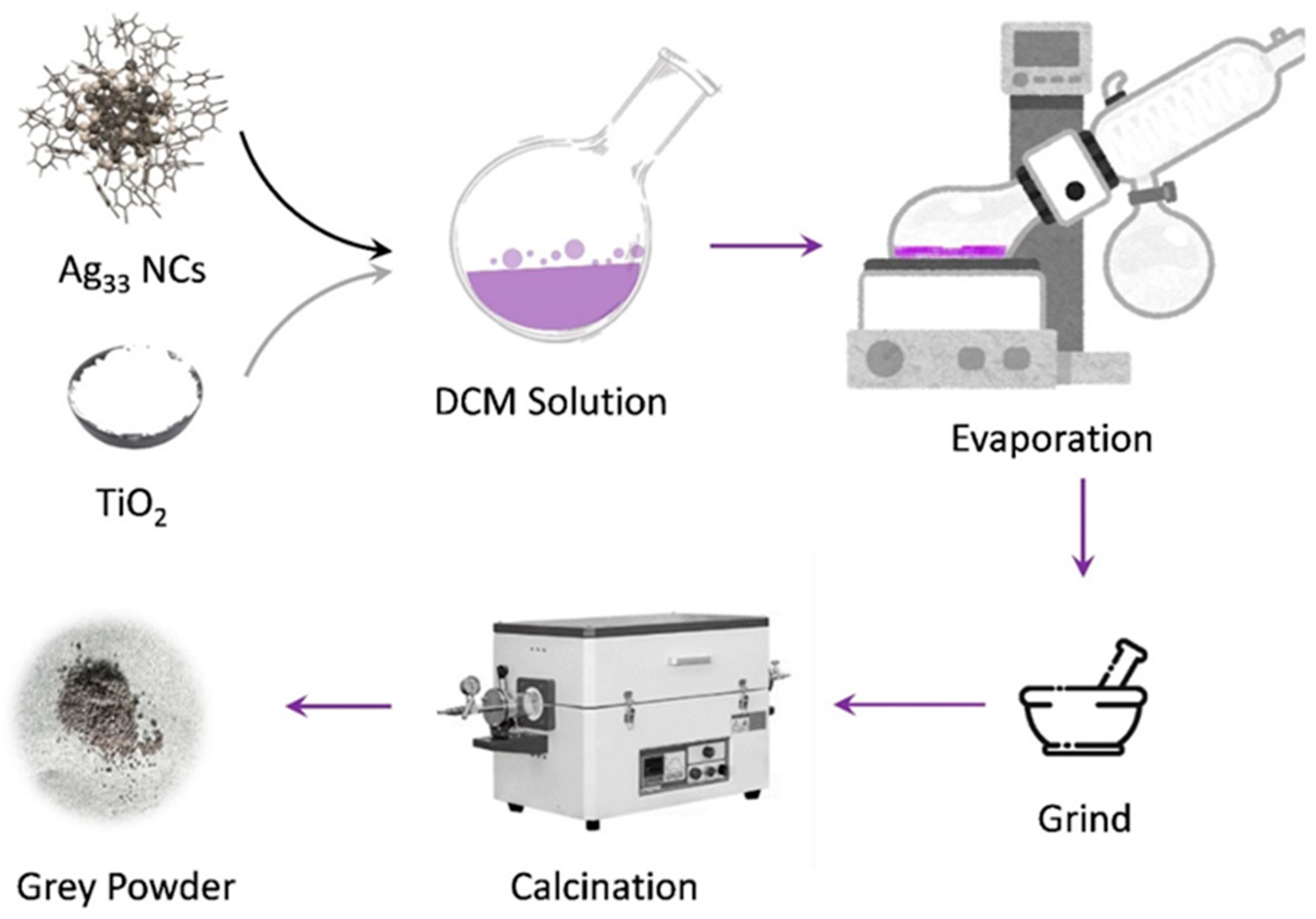 $Ag_{33}$ NCs

$TiO_2$

DCM Solution

Evaporation

Grind

Calcination

Grey Powder