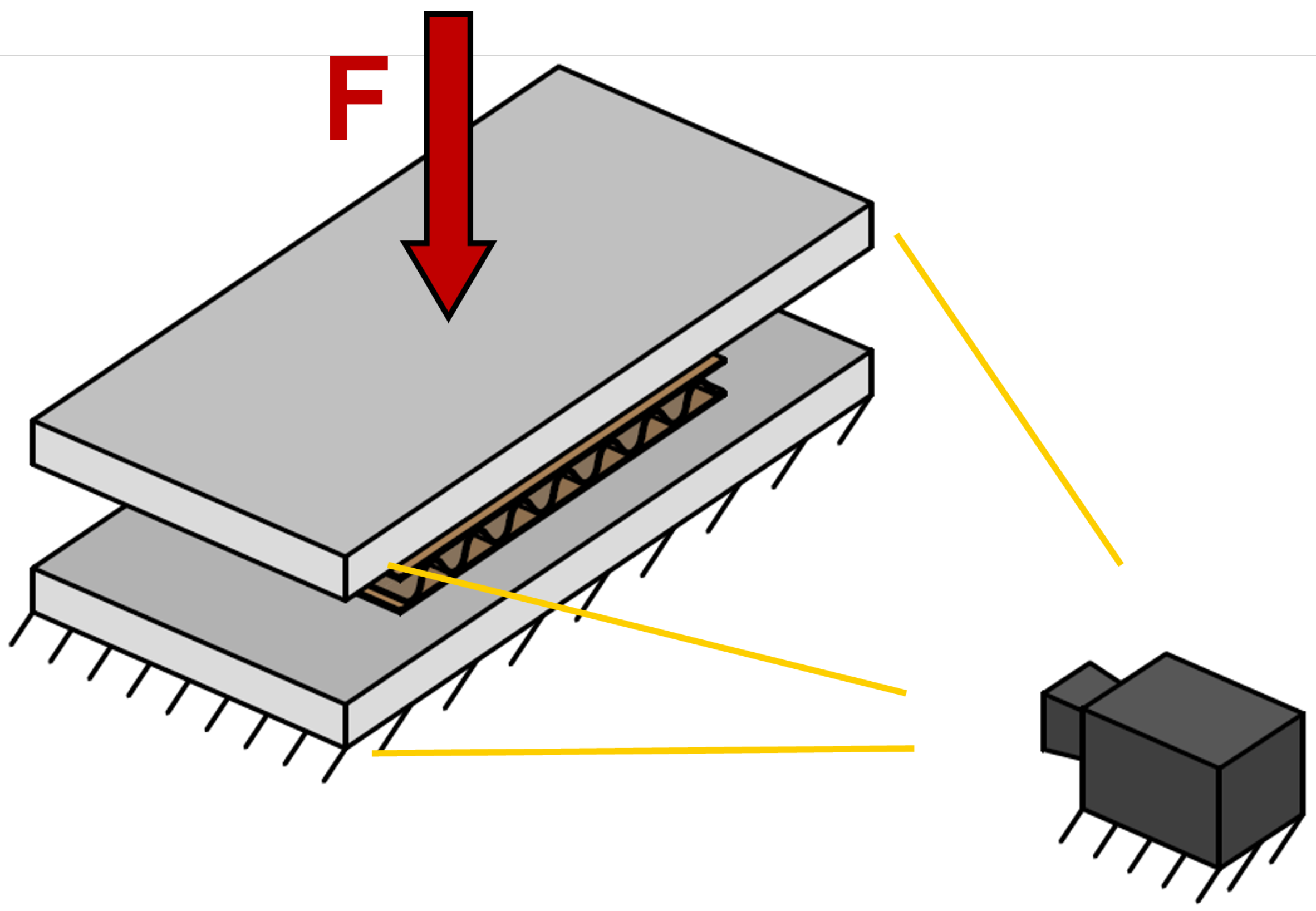 F