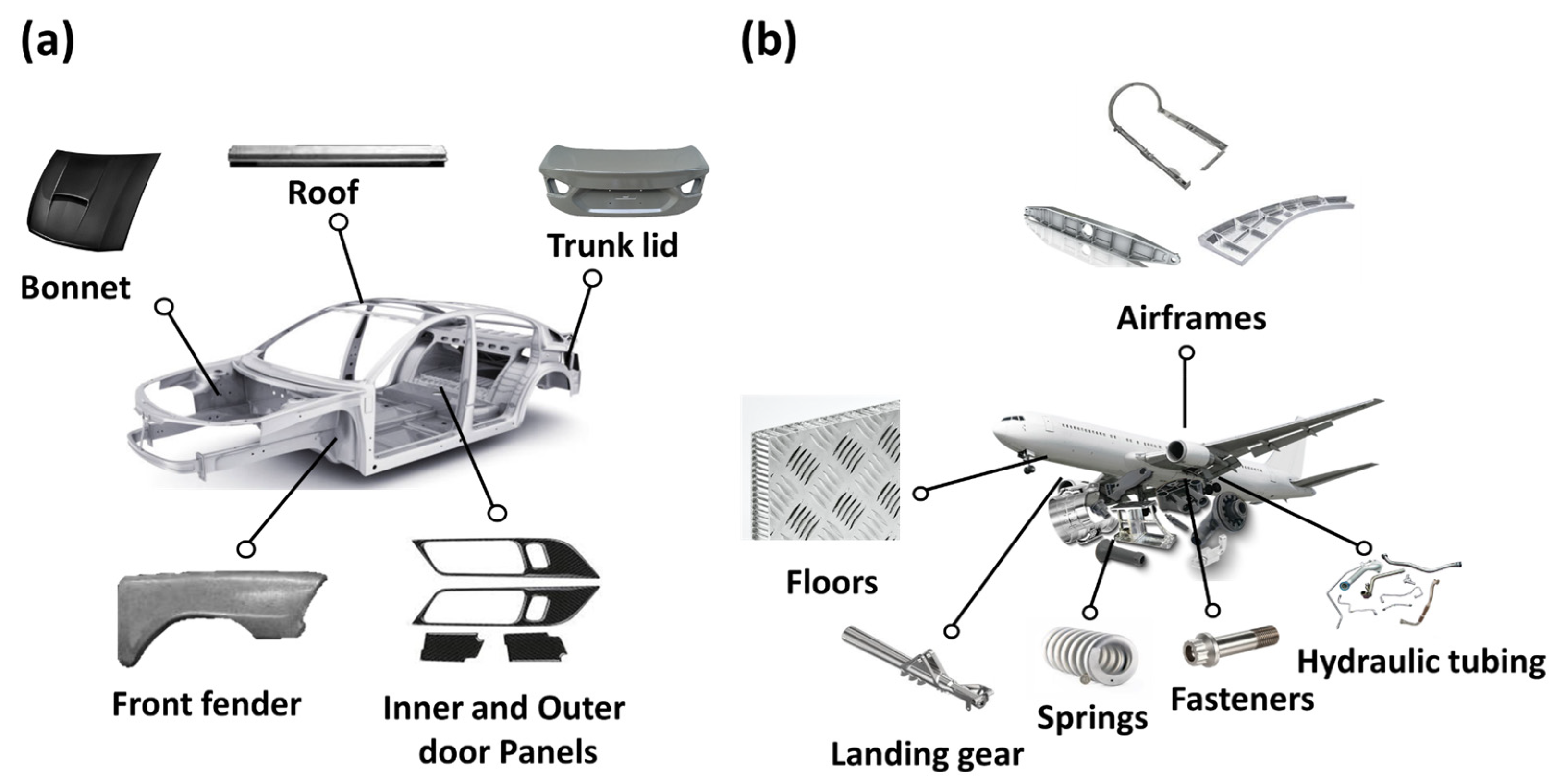 (a)

Roof

Trunk lid

Bonnet

Front fender

Inner and Outer door Panels

(b)

Airframes

Floors

Landing gear

Springs

Fasteners

Hydraulic tubing