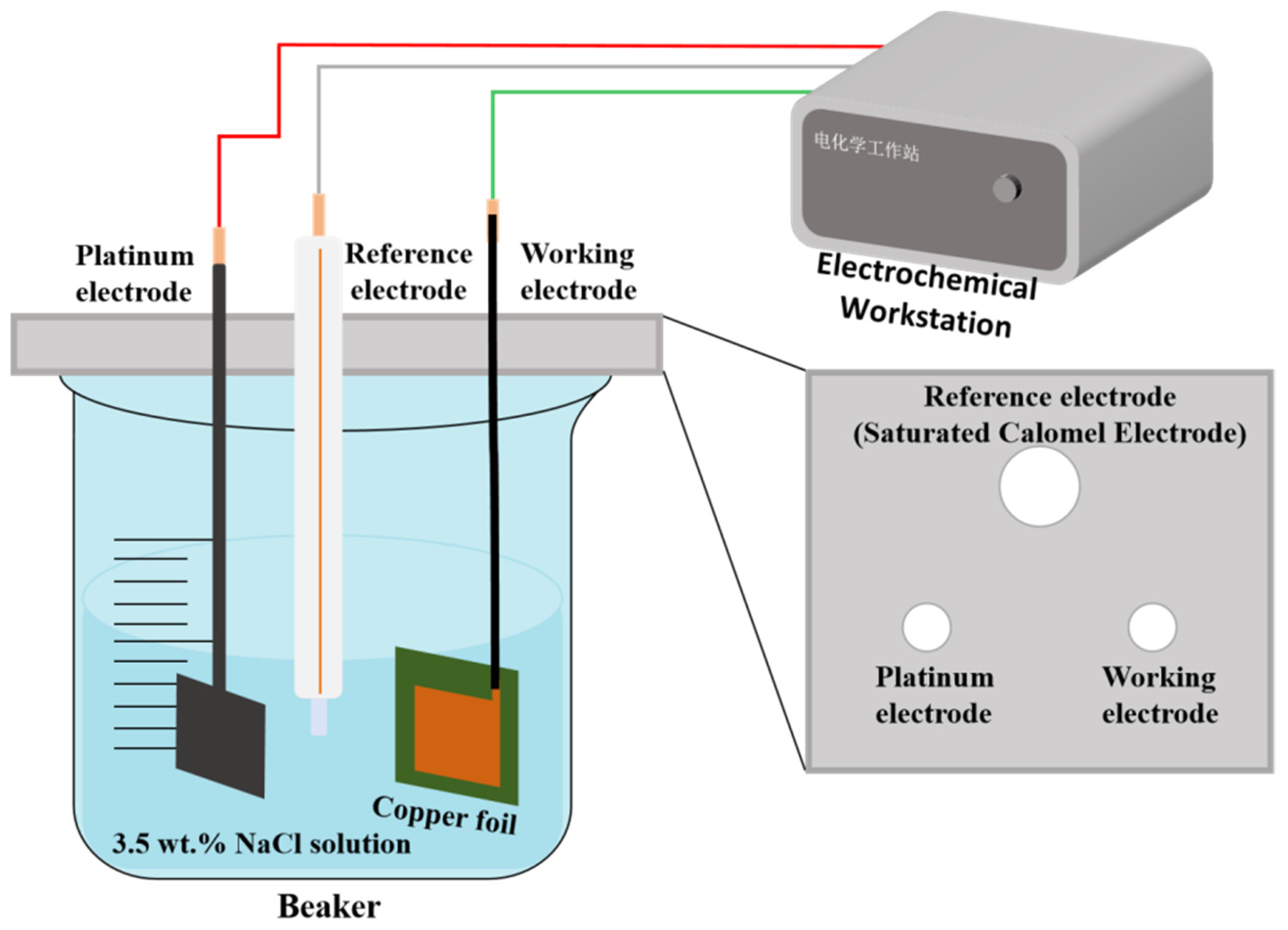 电化学工作站

Electrochemical Workstation

Platinum electrode

Reference electrode

Working electrode

Reference electrode (Saturated Calomel Electrode)

Platinum electrode

Working electrode

Copper foil

3.5 wt.% NaCl solution

Beaker