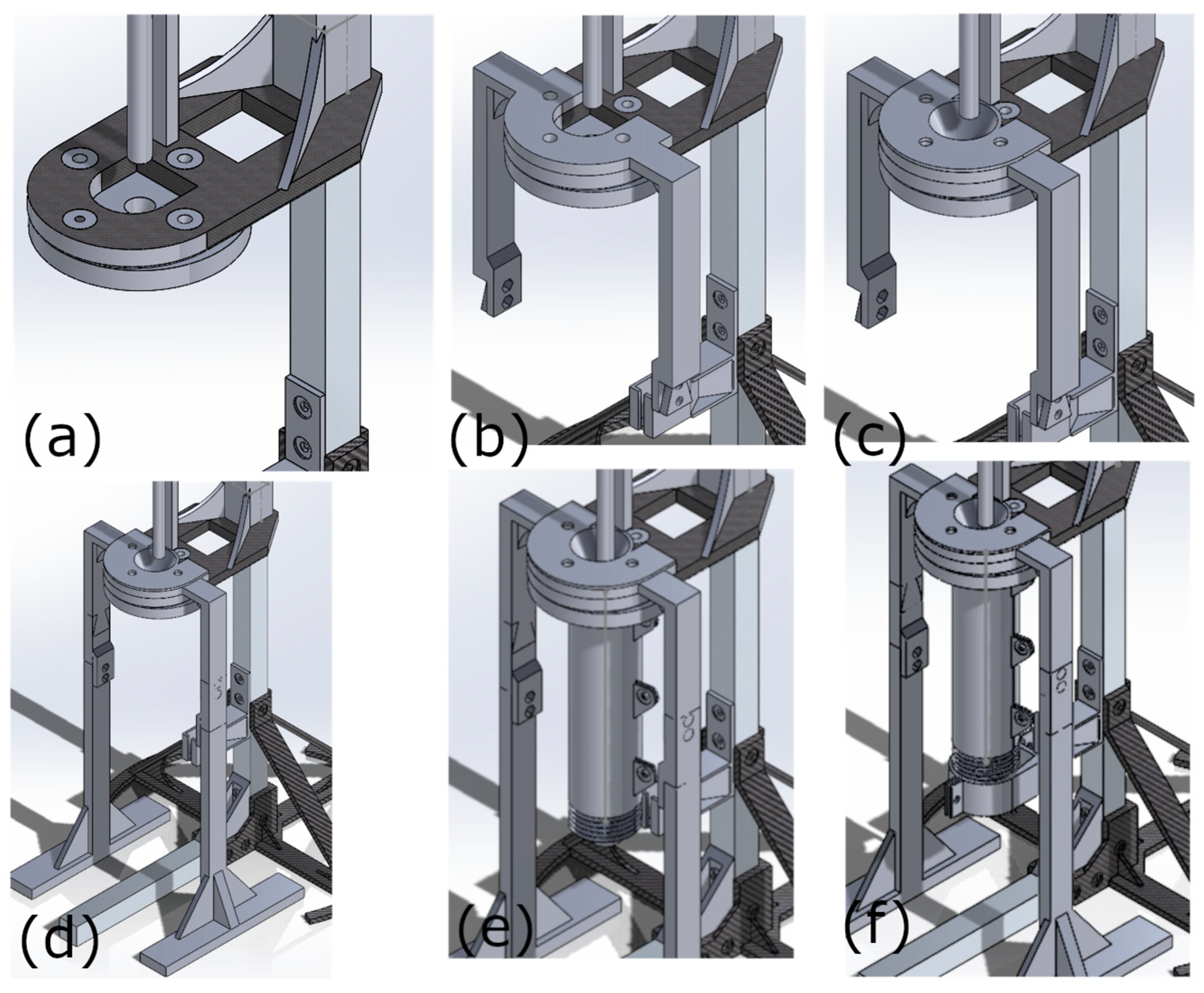 (a)

(b)

(c)

(d)

(e)

(f)