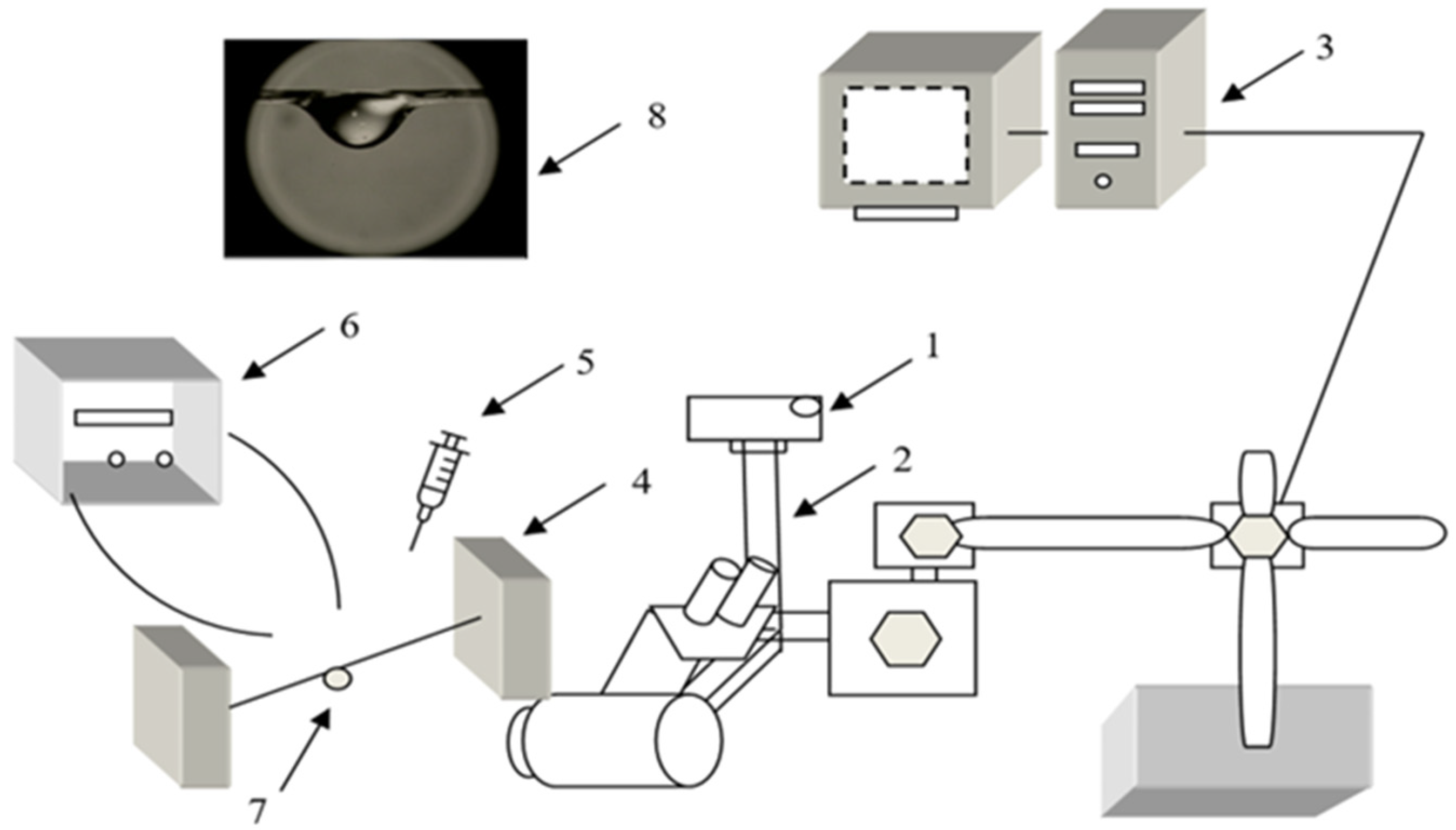 8

3

6

5

1

2

4

7