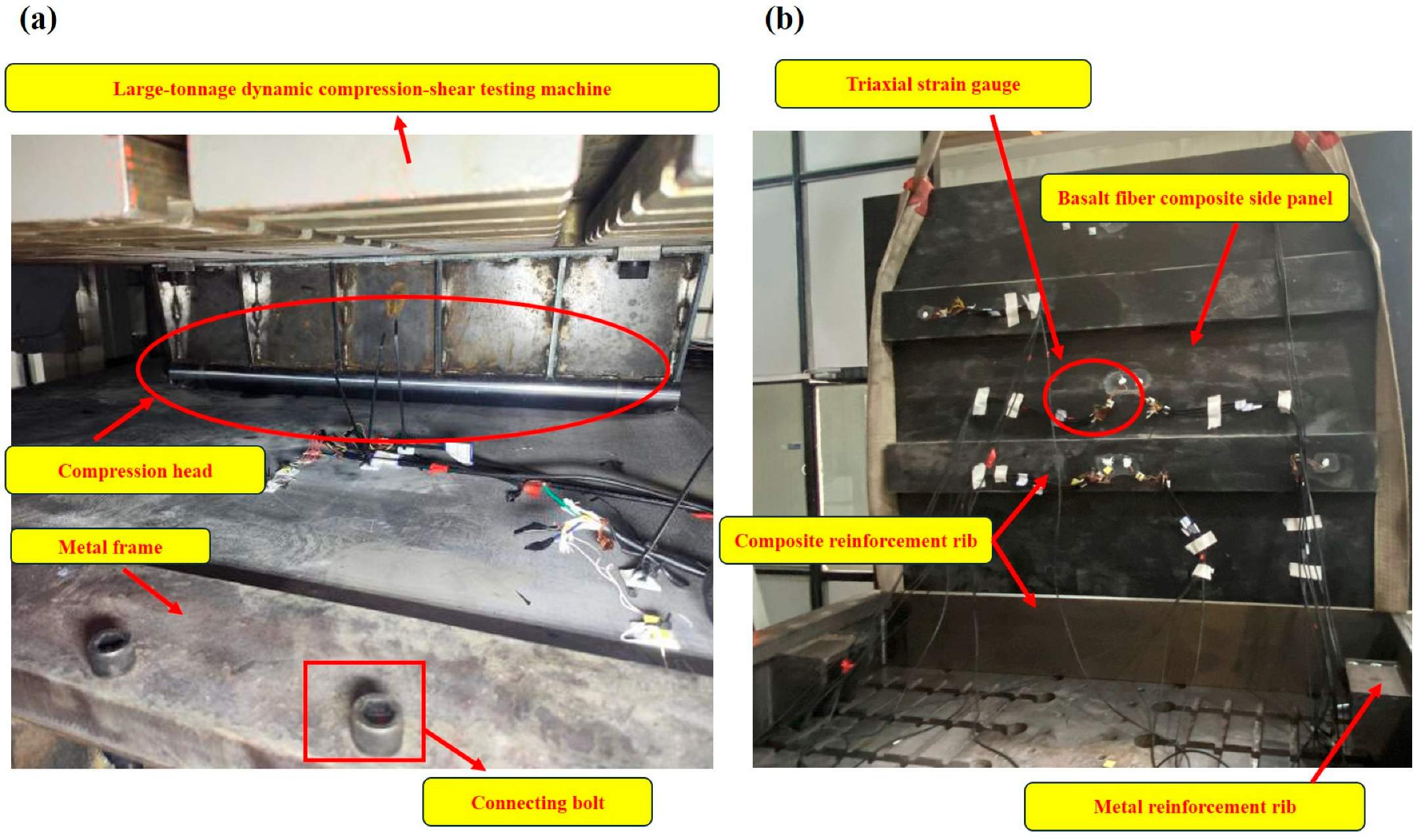 (a)

Large-tonnage dynamic compression-shear testing machine

Compression head

Metal frame

Connecting bolt

(b)

Triaxial strain gauge

Basalt fiber composite side panel

Composite reinforcement rib

Metal reinforcement rib