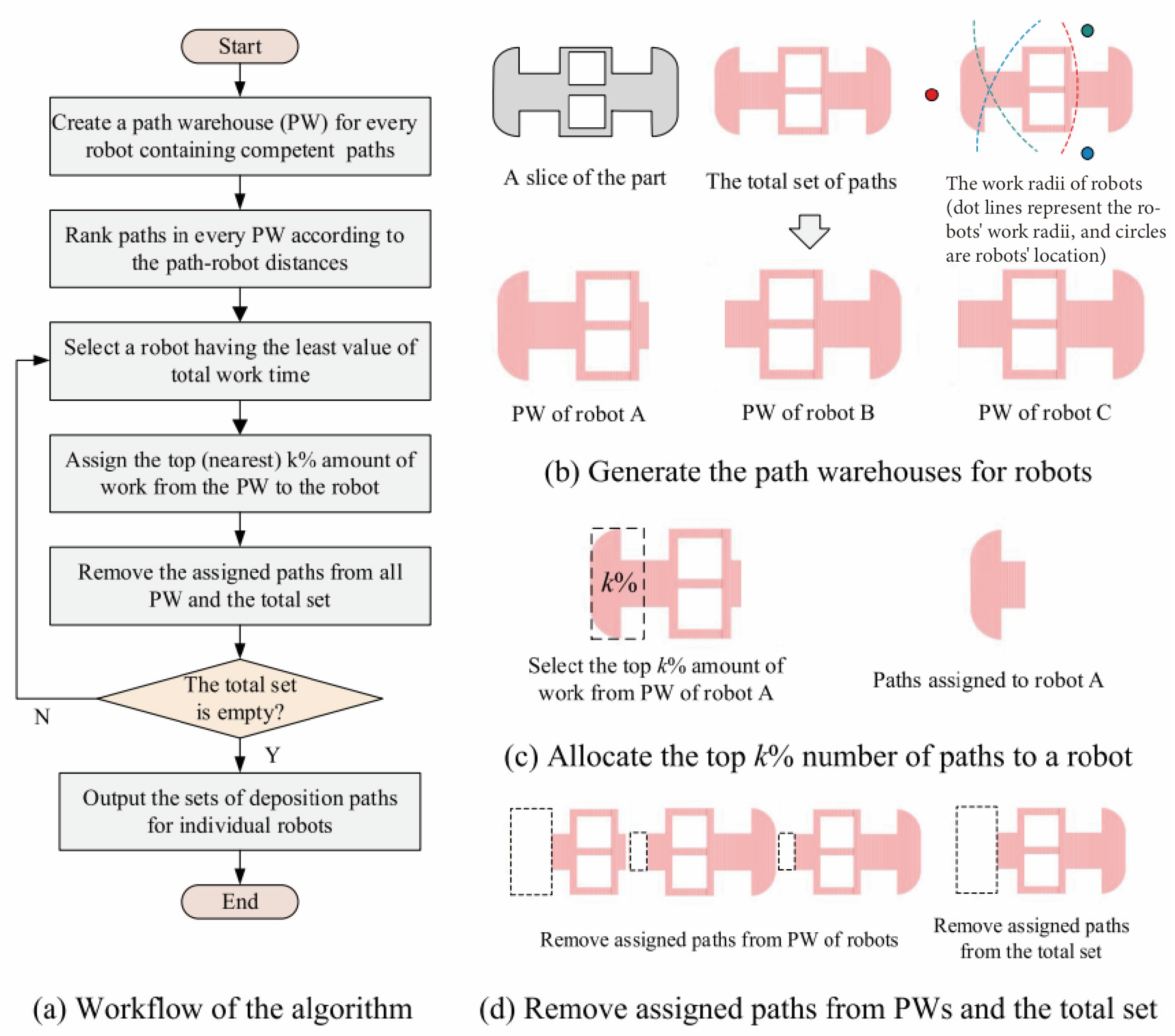 Start

Create a path warehouse (PW) for every robot containing competent paths

Rank paths in every PW according to the path-robot distances

Select a robot having the least value of total work time

Assign the top (nearest) k% amount of work from the PW to the robot

Remove the assigned paths from all PW and the total set

The total set is empty?

N

Y

Output the sets of deposition paths for individual robots

End

(a) Workflow of the algorithm

A slice of the part

The total set of paths

The work radii of robots (dot lines represent the robots' work radii, and circles are robots' location)

PW of robot A

PW of robot B

PW of robot C

(b) Generate the path warehouses for robots

$k\%$

Select the top $k\%$ amount of work from PW of robot A

Paths assigned to robot A

(c) Allocate the top $k\%$ number of paths to a robot

Remove assigned paths from PW of robots

Remove assigned paths from the total set

(d) Remove assigned paths from PWs and the total set