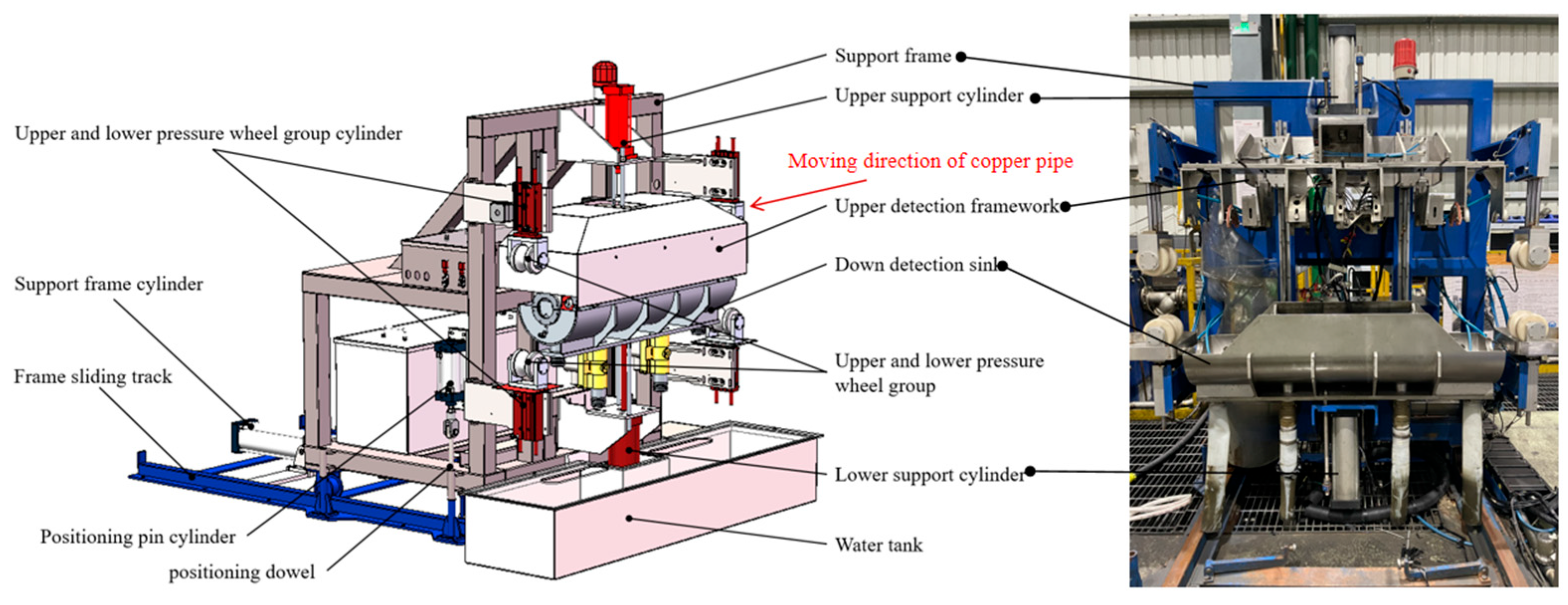 Upper and lower pressure wheel group cylinder

Support frame cylinder

Frame sliding track

Positioning pin cylinder

positioning dowel

Support frame

Upper support cylinder

Moving direction of copper pipe

Upper detection framework

Down detection sink

Upper and lower pressure wheel group

Lower support cylinder

Water tank