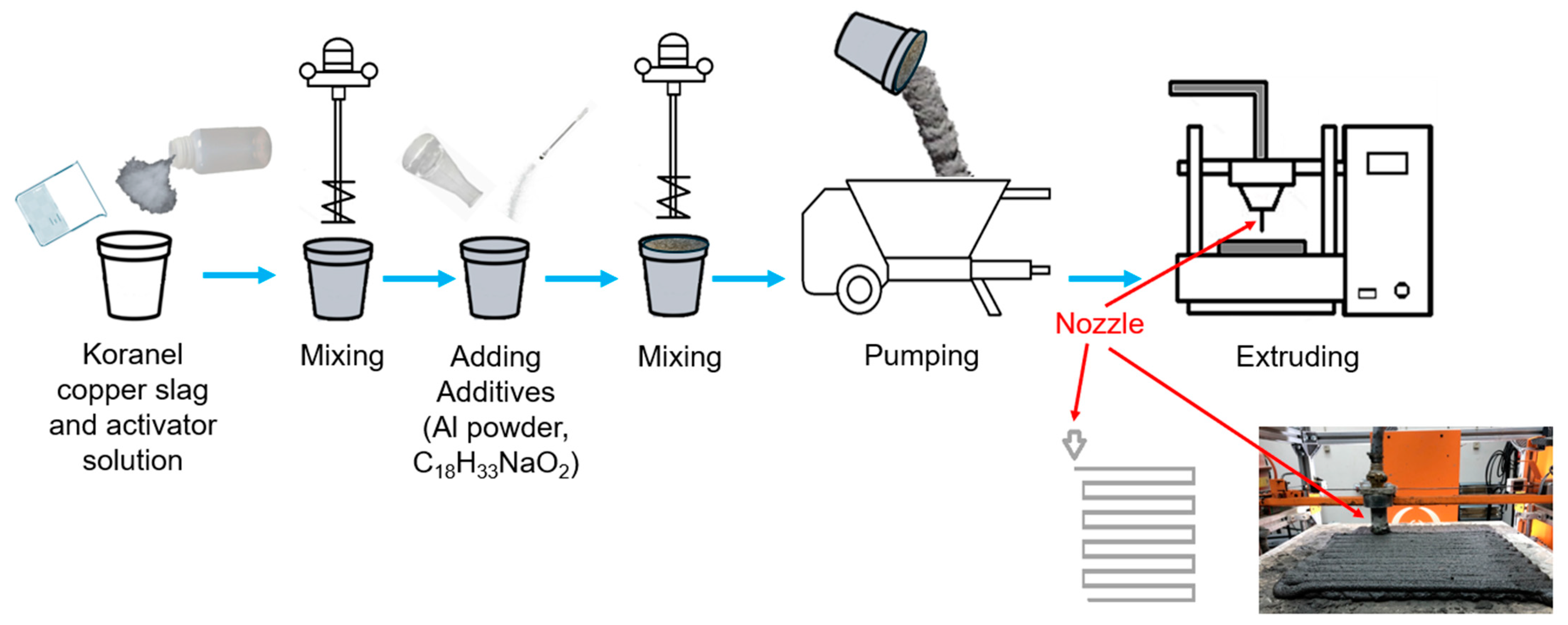 Koranel copper slag and activator solution

Mixing

Adding Additives (Al powder, $C_{18}H_{33}NaO_2$)

Mixing

Pumping

Nozzle

Extruding