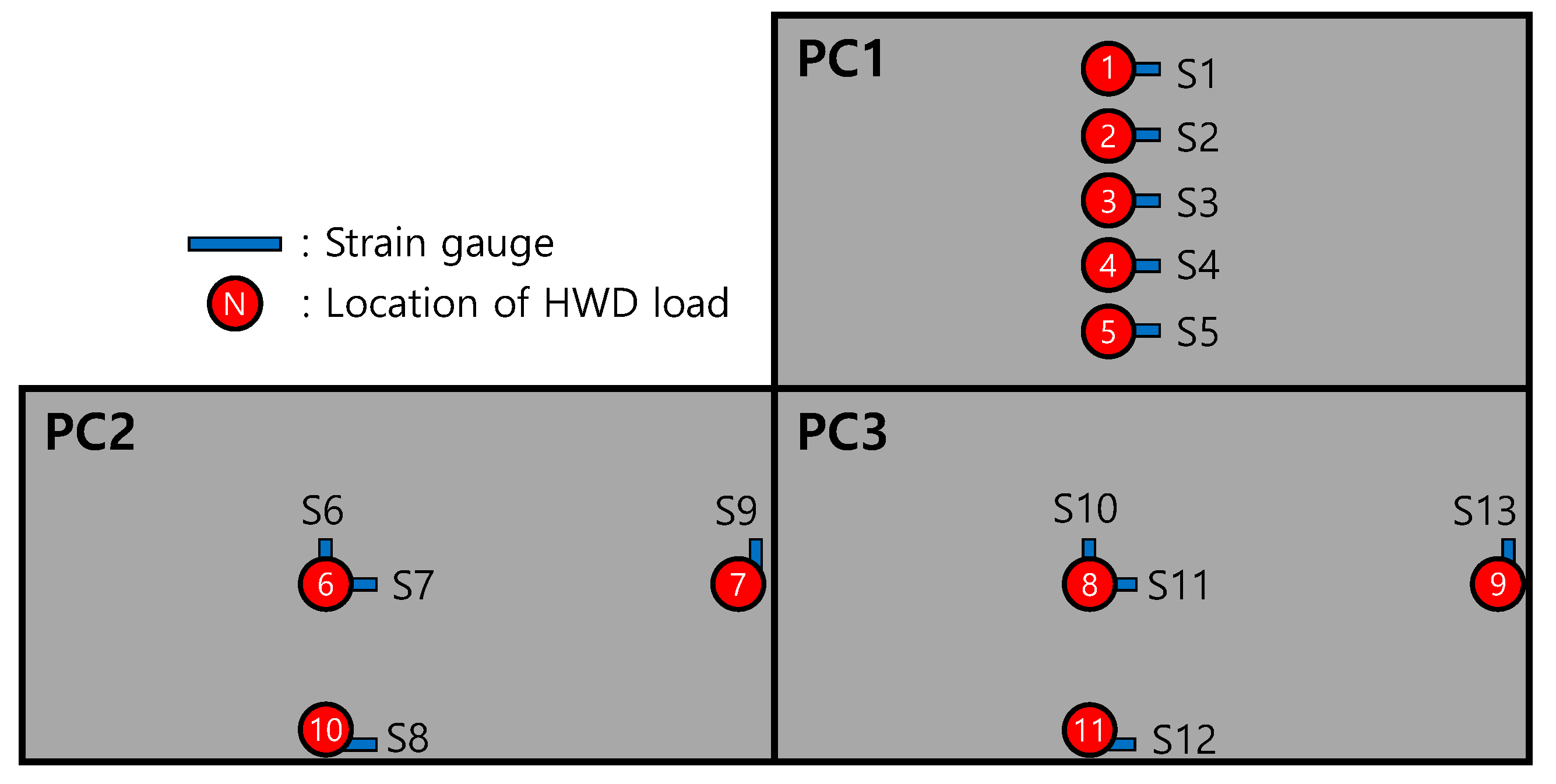 : Strain gauge
N : Location of HWD load

PC1
1 S1
2 S2
3 S3
4 S4
5 S5

PC2
S6
6 S7
S9
7
10 S8

PC3
S10
8 S11
S13
9
11 S12