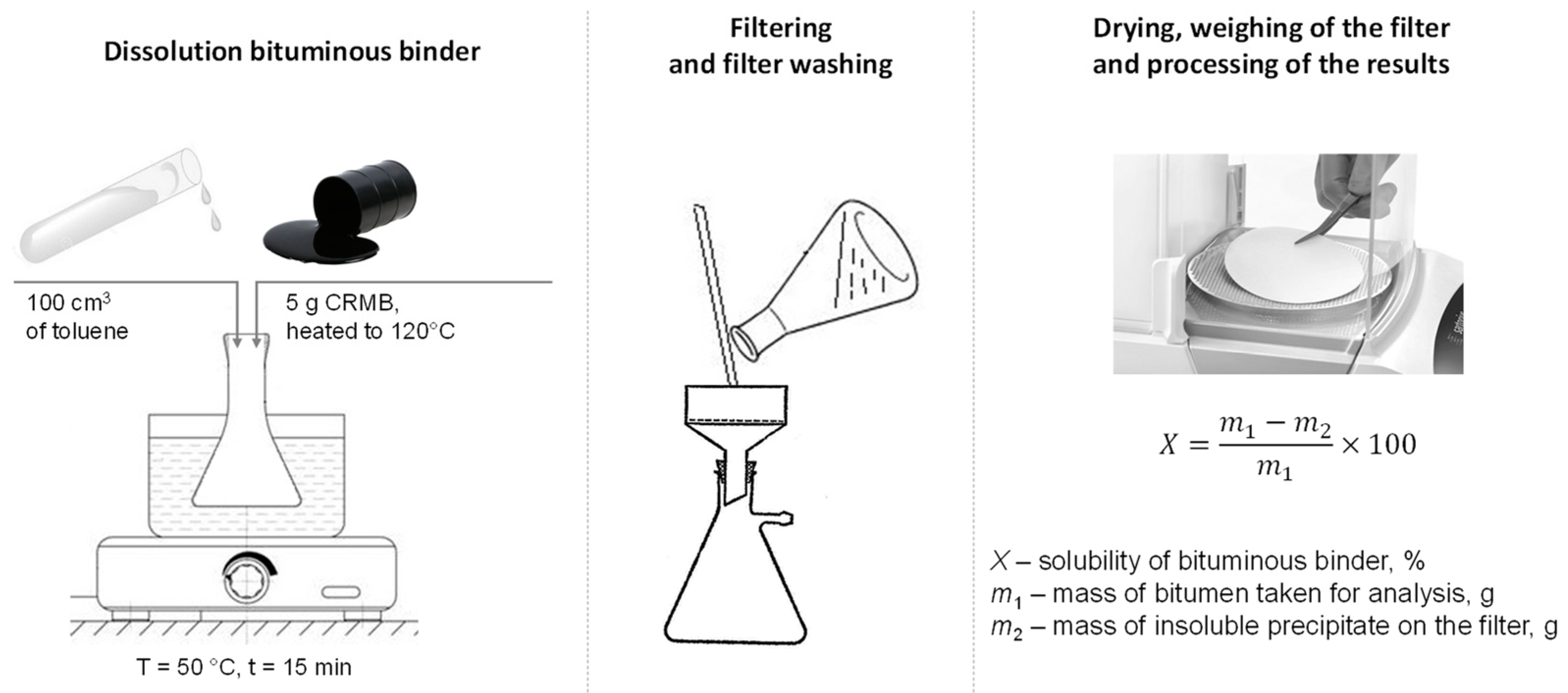 Dissolution bituminous binder

100 cm$^3$ of toluene

5 g CRMB, heated to 120°C

T = 50 °C, t = 15 min

Filtering and filter washing

Drying, weighing of the filter and processing of the results

$X = \frac{m_1 - m_2}{m_1} \times 100$

$X$ – solubility of bituminous binder, %
$m_1$ – mass of bitumen taken for analysis, g
$m_2$ – mass of insoluble precipitate on the filter, g