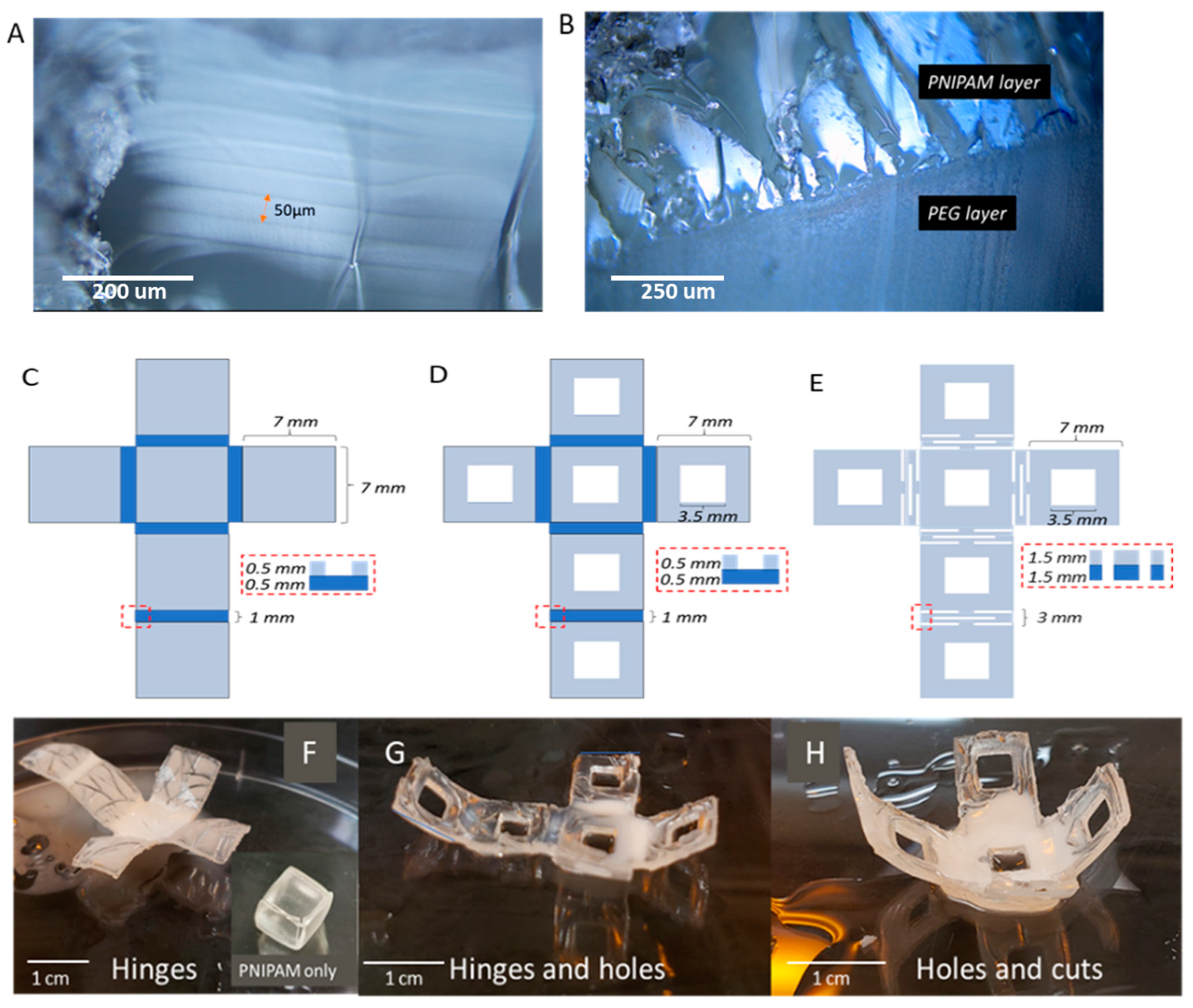 A

50µm

200 um

B

PNIPAM layer

PEG layer

250 um

C

7 mm

7 mm

0.5 mm
0.5 mm

1 mm

D

7 mm

3.5 mm

0.5 mm
0.5 mm

1 mm

E

7 mm

3.5 mm

1.5 mm
1.5 mm

3 mm

F

1 cm

Hinges

PNIPAM only

G

1 cm

Hinges and holes

H

1 cm

Holes and cuts