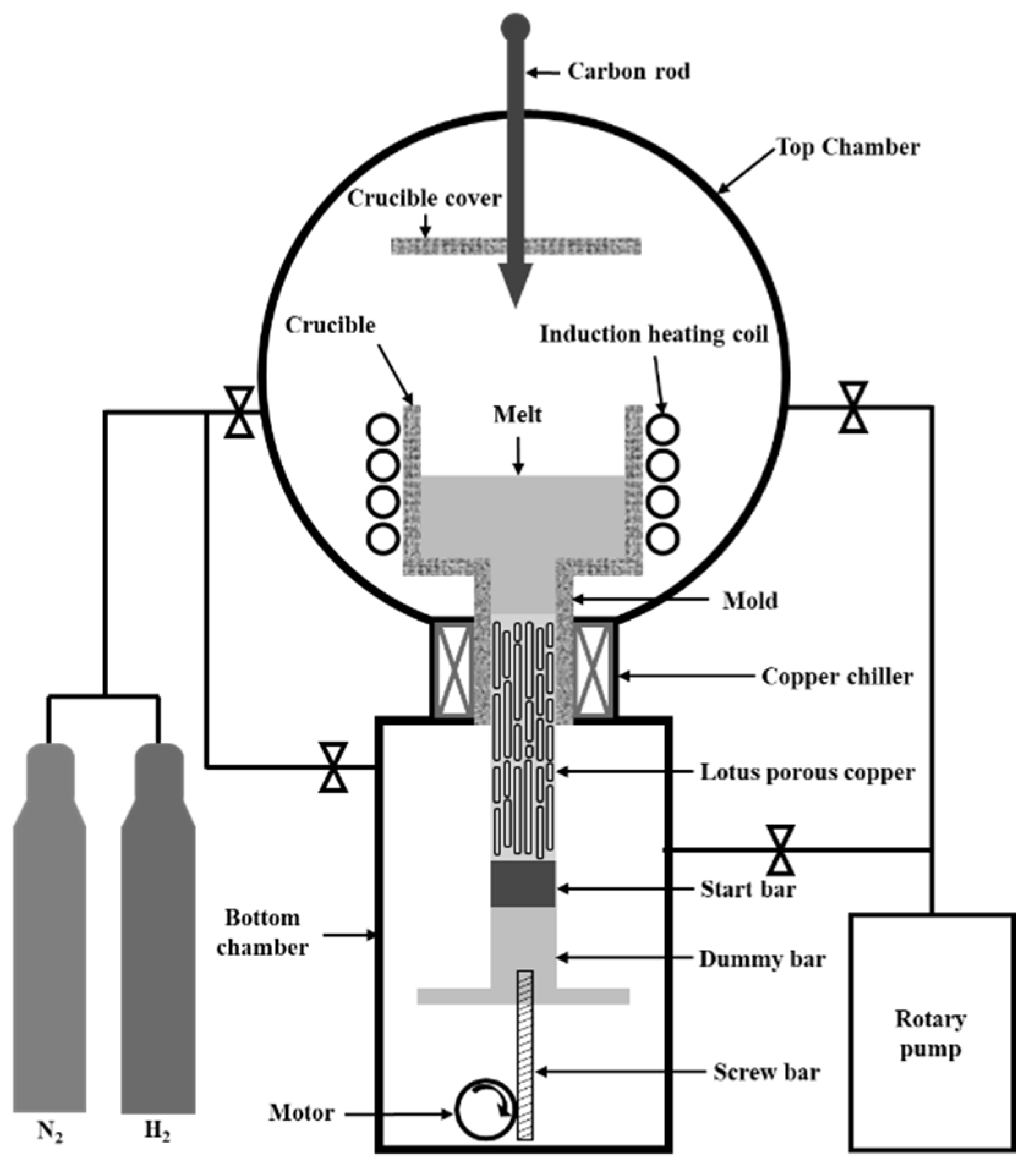 Carbon rod

Top Chamber

Crucible cover

Crucible

Induction heating coil

Melt

Mold

Copper chiller

Lotus porous copper

Start bar

Bottom chamber

Dummy bar

Rotary pump

Screw bar

Motor

$N_2$

$H_2$