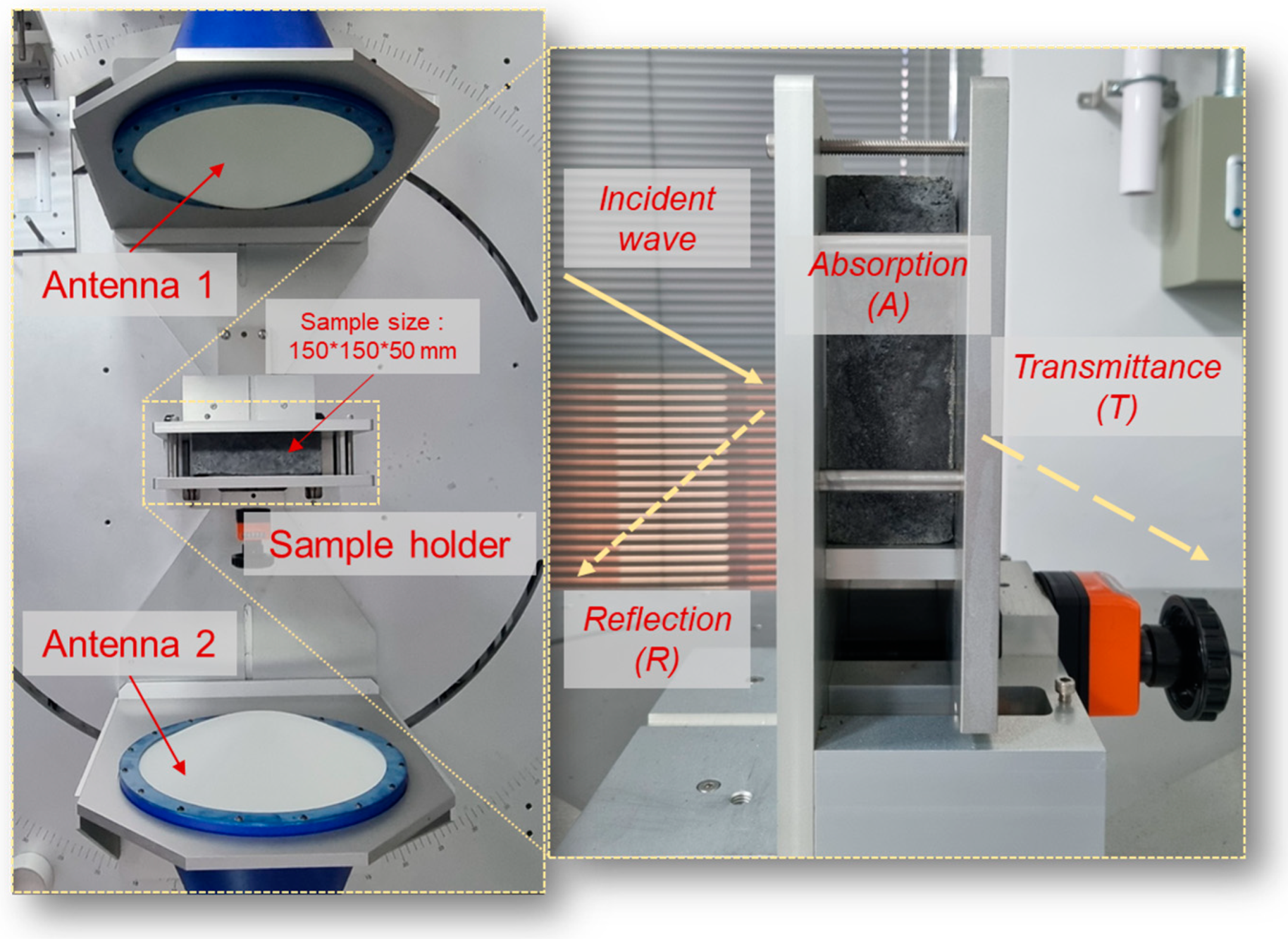 Antenna 1

Sample size : 150*150*50 mm

Sample holder

Antenna 2

Incident wave

Absorption (A)

Transmittance (T)

Reflection (R)