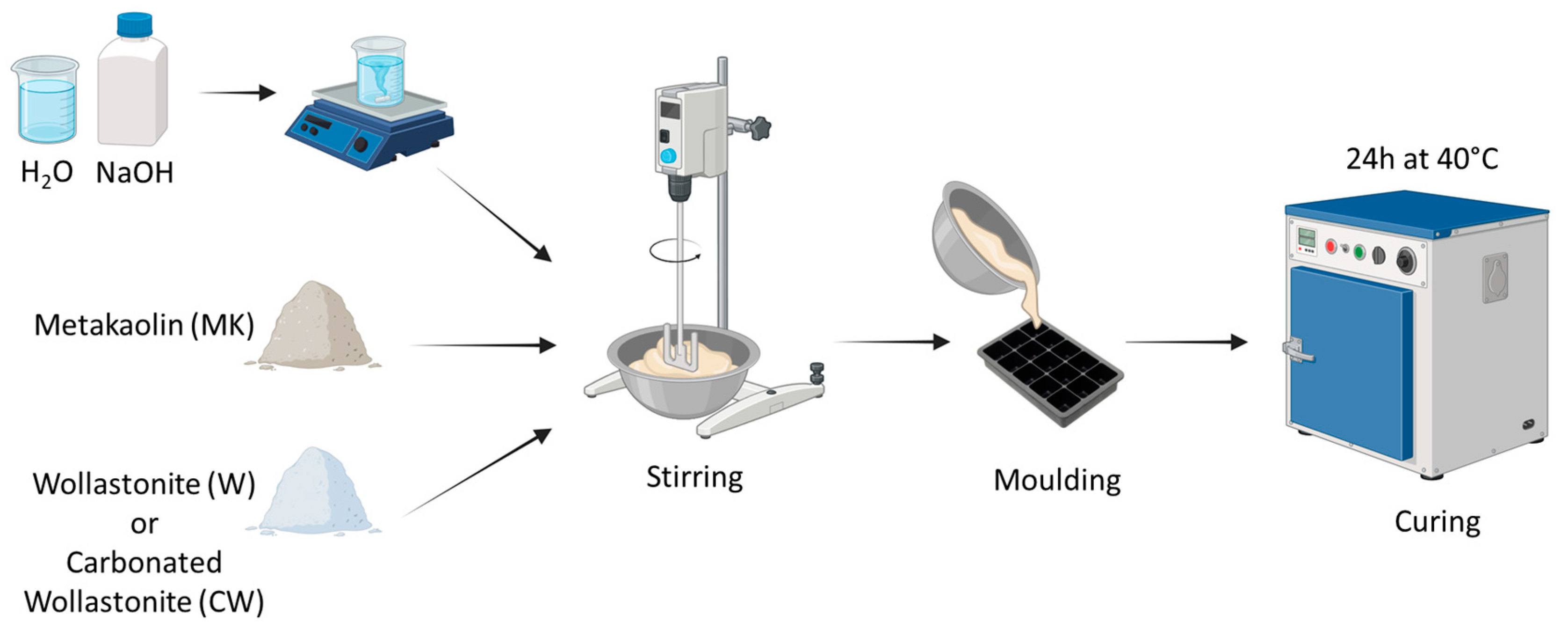 $H_2O$ NaOH

Metakaolin (MK)

Wollastonite (W) or Carbonated Wollastonite (CW)

Stirring

Moulding

24h at 40°C

Curing