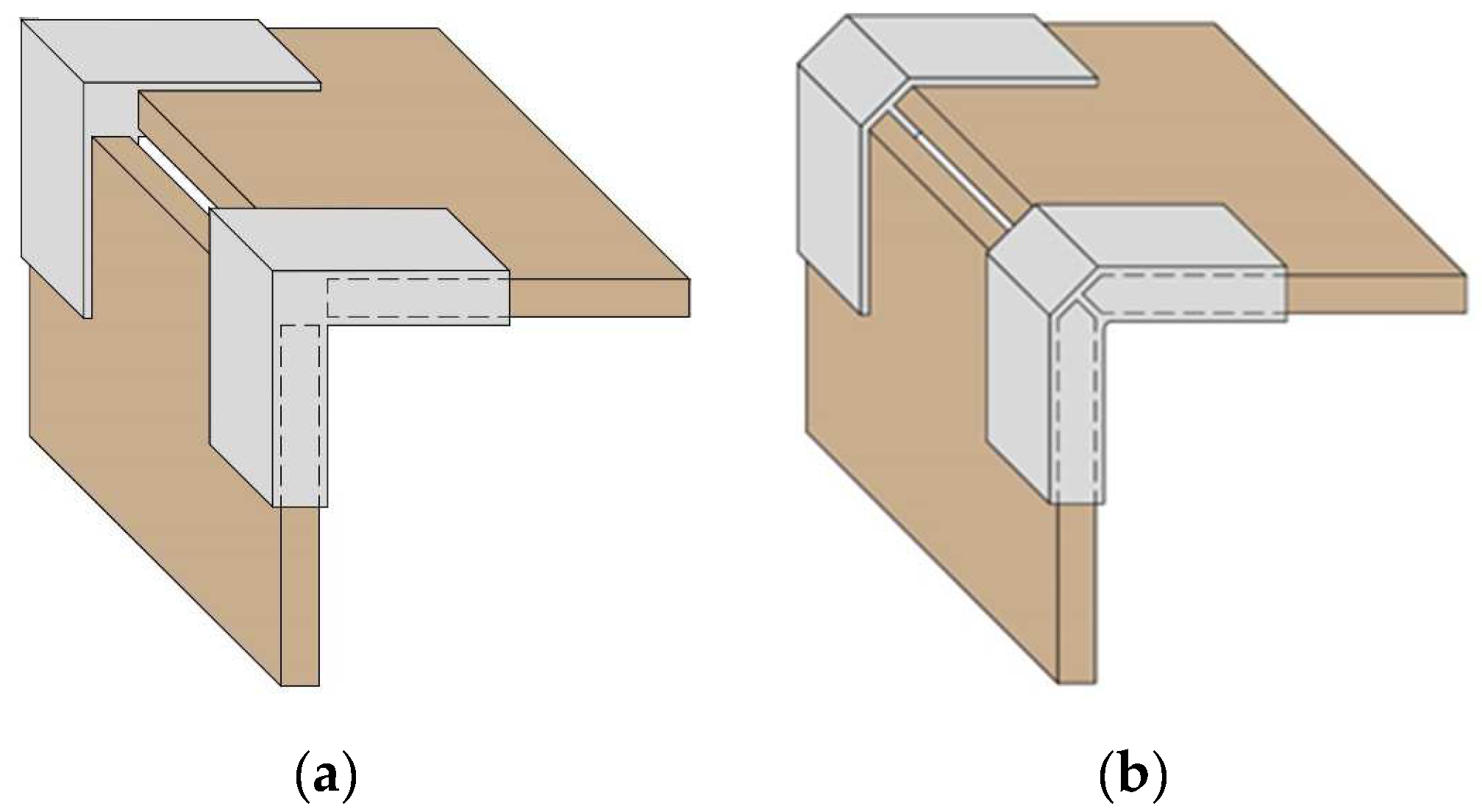 (a)

(b)