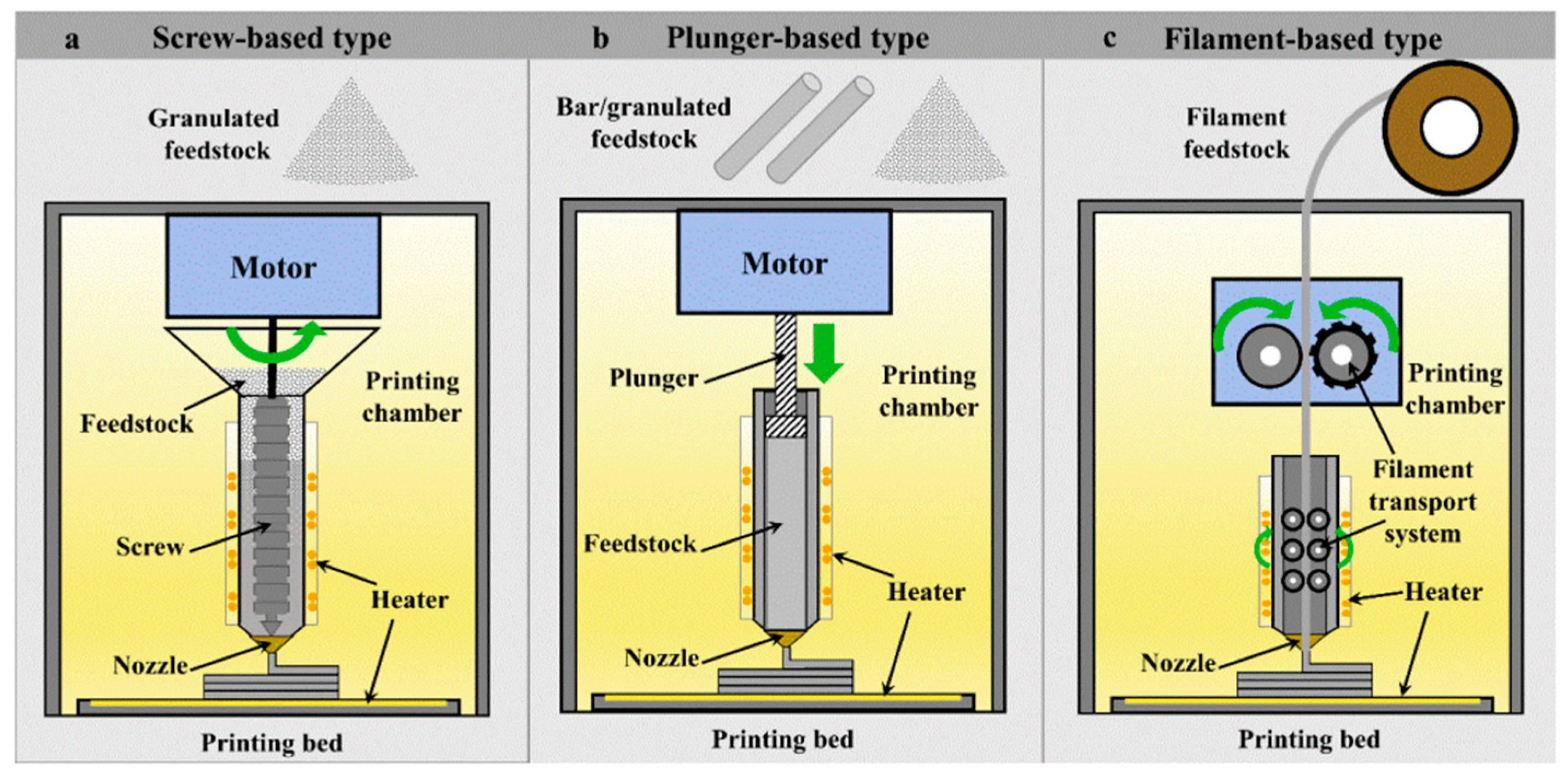 a Screw-based type

Granulated feedstock

Motor

Printing chamber

Feedstock

Screw

Heater

Nozzle

Printing bed

b Plunger-based type

Bar/granulated feedstock

Motor

Plunger

Printing chamber

Feedstock

Heater

Nozzle

Printing bed

c Filament-based type

Filament feedstock

Printing chamber

Filament transport system

Heater

Nozzle

Printing bed