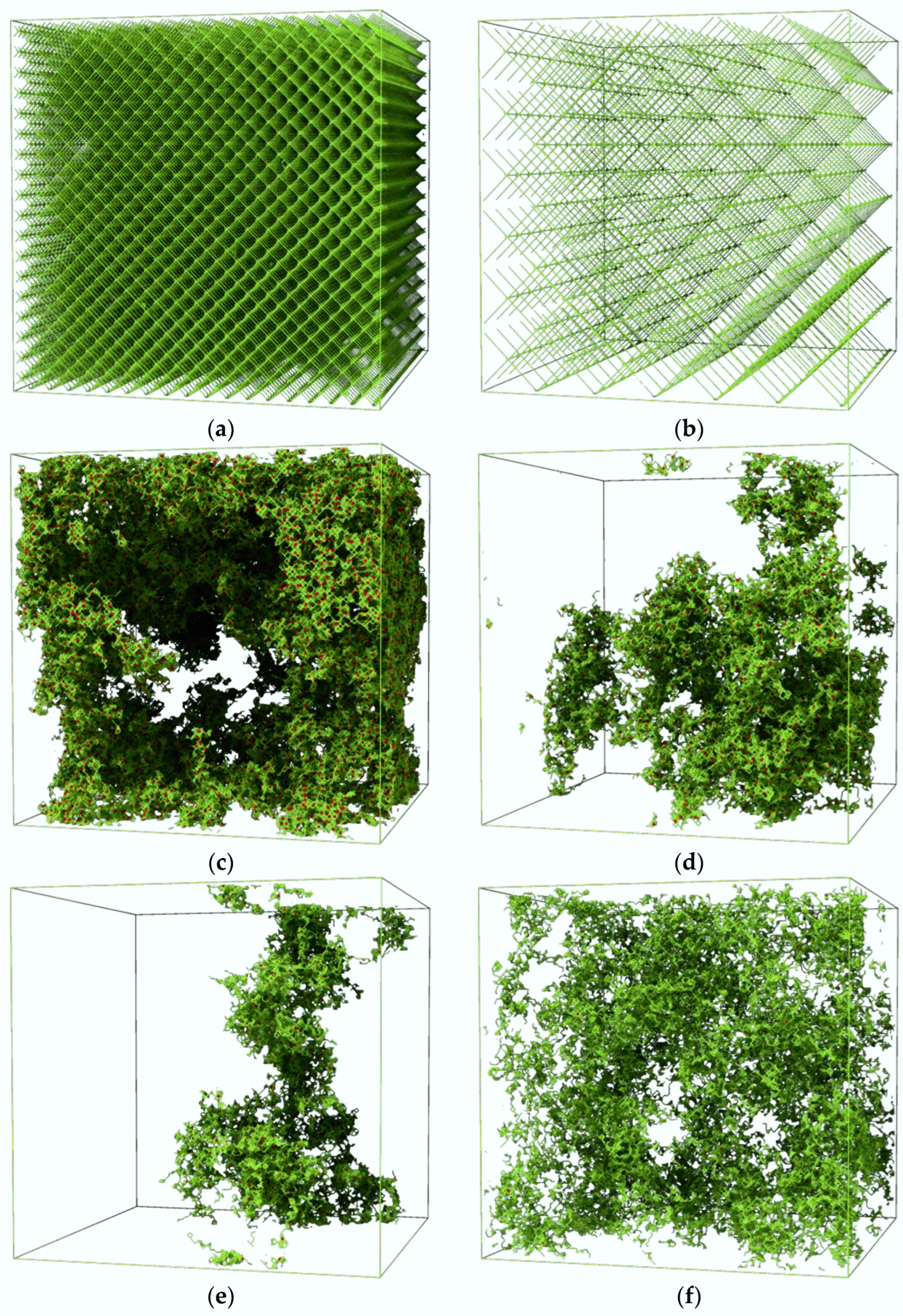 (a)

(b)

(c)

(d)

(e)

(f)