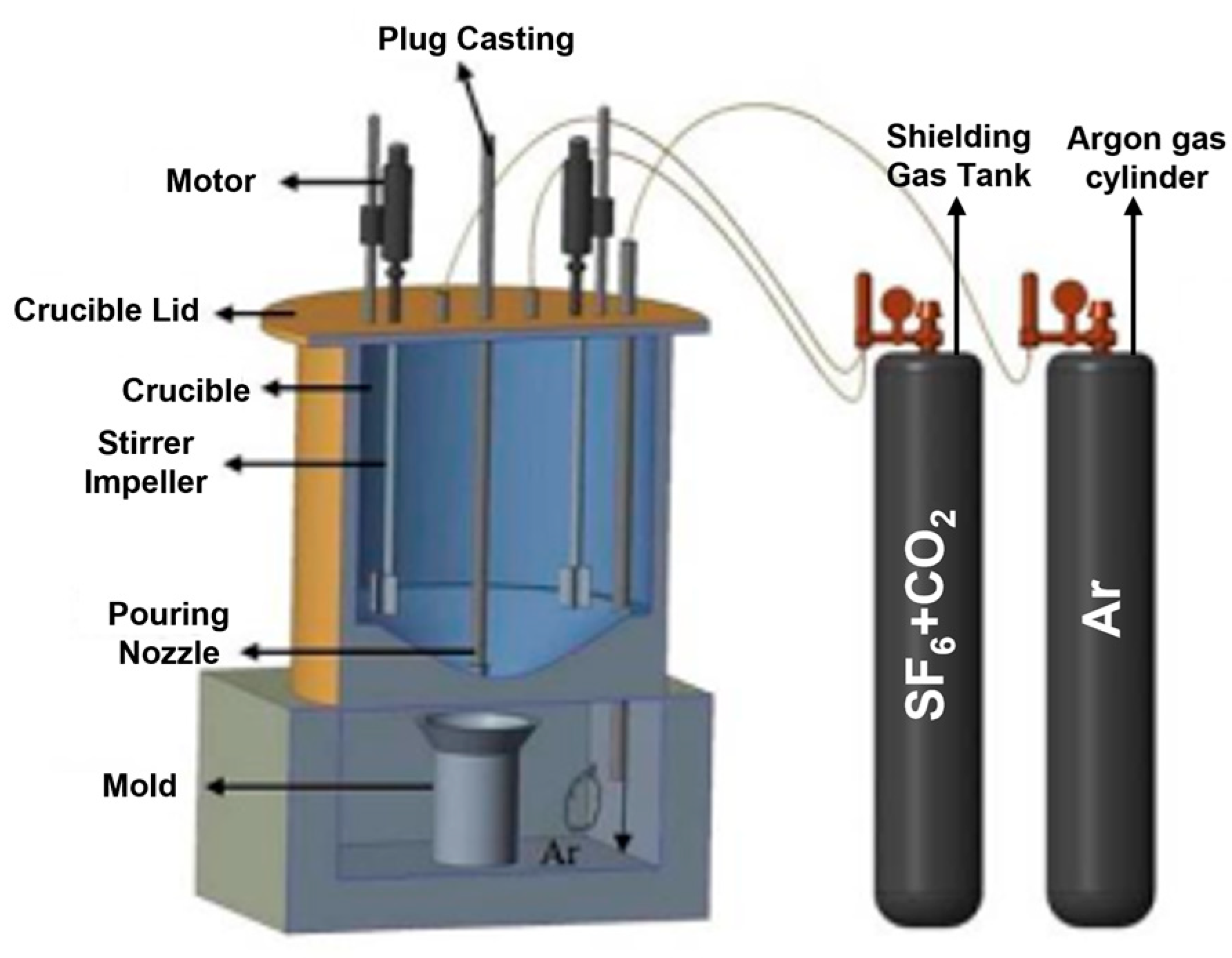 Plug Casting

Motor

Shielding Gas Tank

Argon gas cylinder

Crucible Lid

Crucible

Stirrer Impeller

Pouring Nozzle

Mold

Ar

$SF_6+CO_2$

Ar