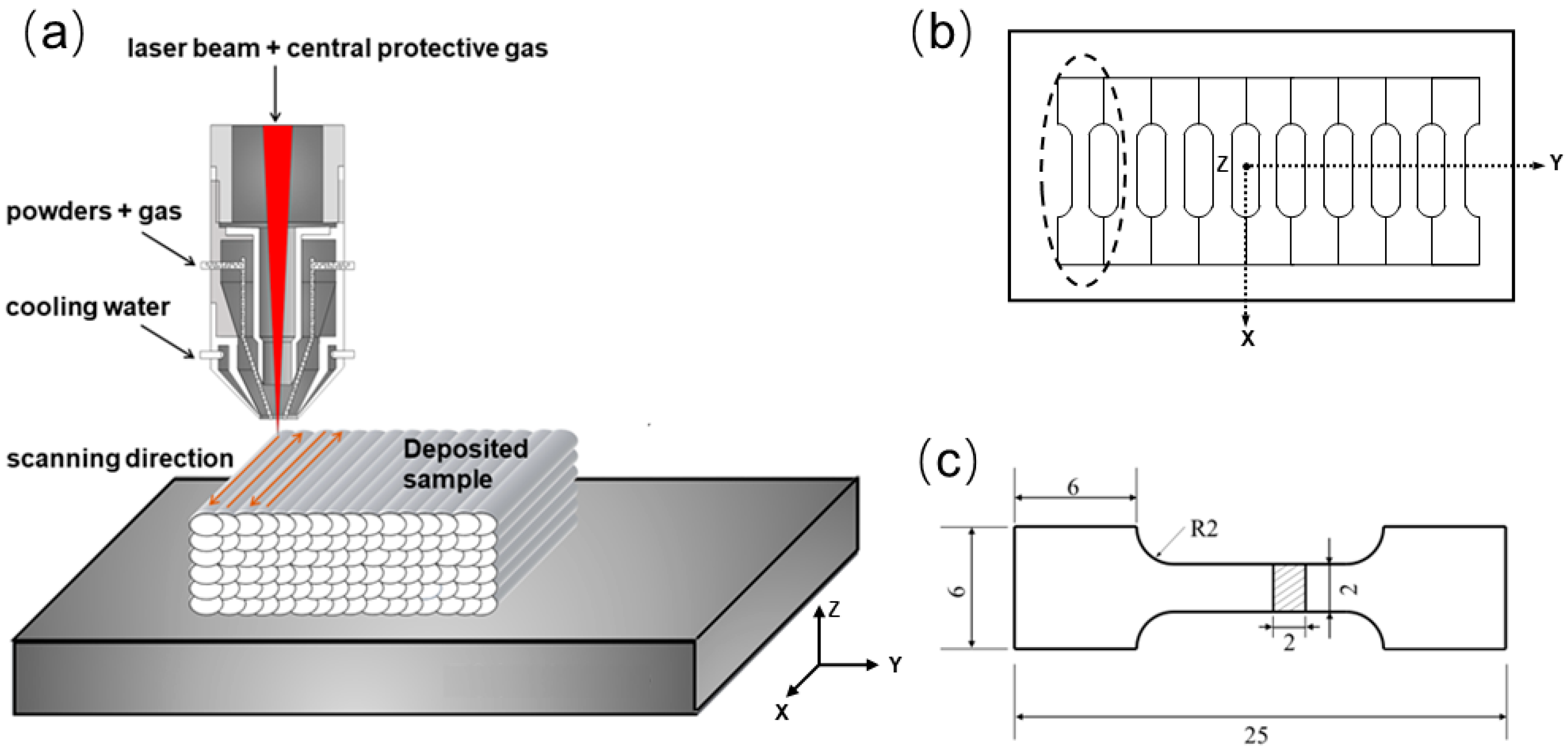 (a)
laser beam + central protective gas
powders + gas
cooling water
scanning direction
Deposited sample
Z
Y
X

(b)
Z
Y
X

(c)
6
R2
6
2
2
25