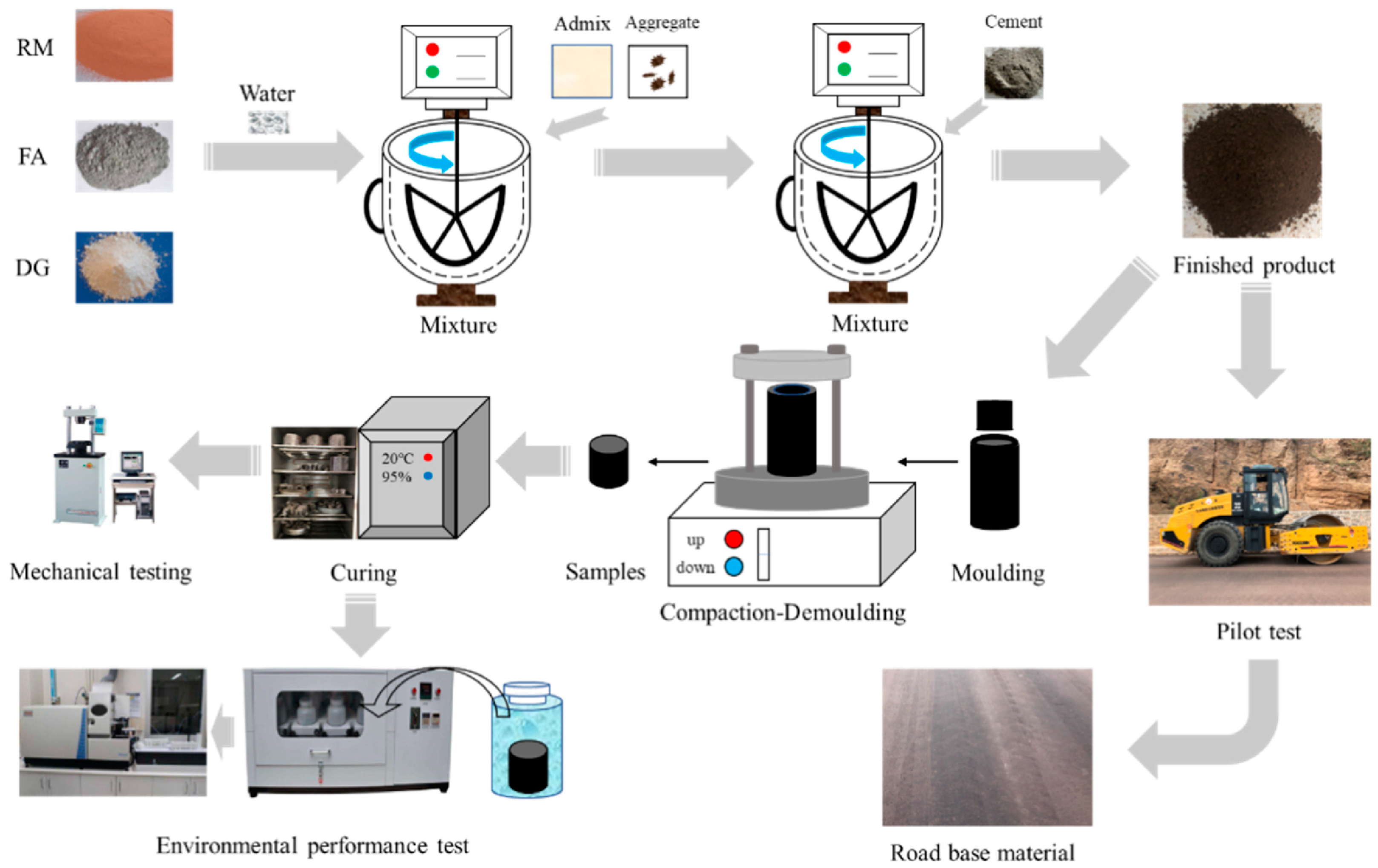 RM

FA

DG

Water

Admix

Aggregate

Mixture

Cement

Mixture

Finished product

Mechanical testing

20°C
95%

Curing

Samples

up
down

Compaction-Demoulding

Moulding

Pilot test

Environmental performance test

Road base material