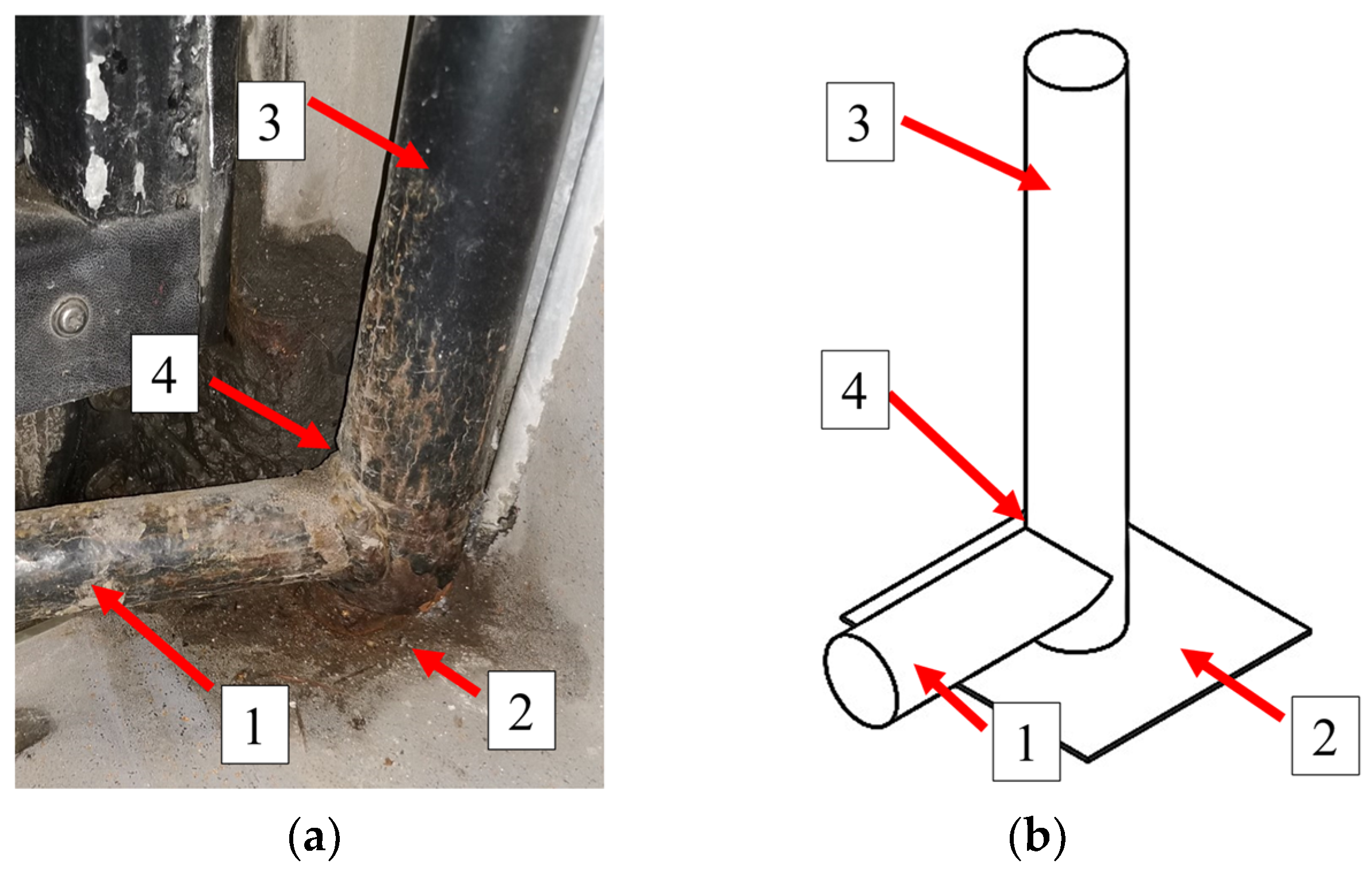 3

4

1

2

(a)

3

4

1

2

(b)