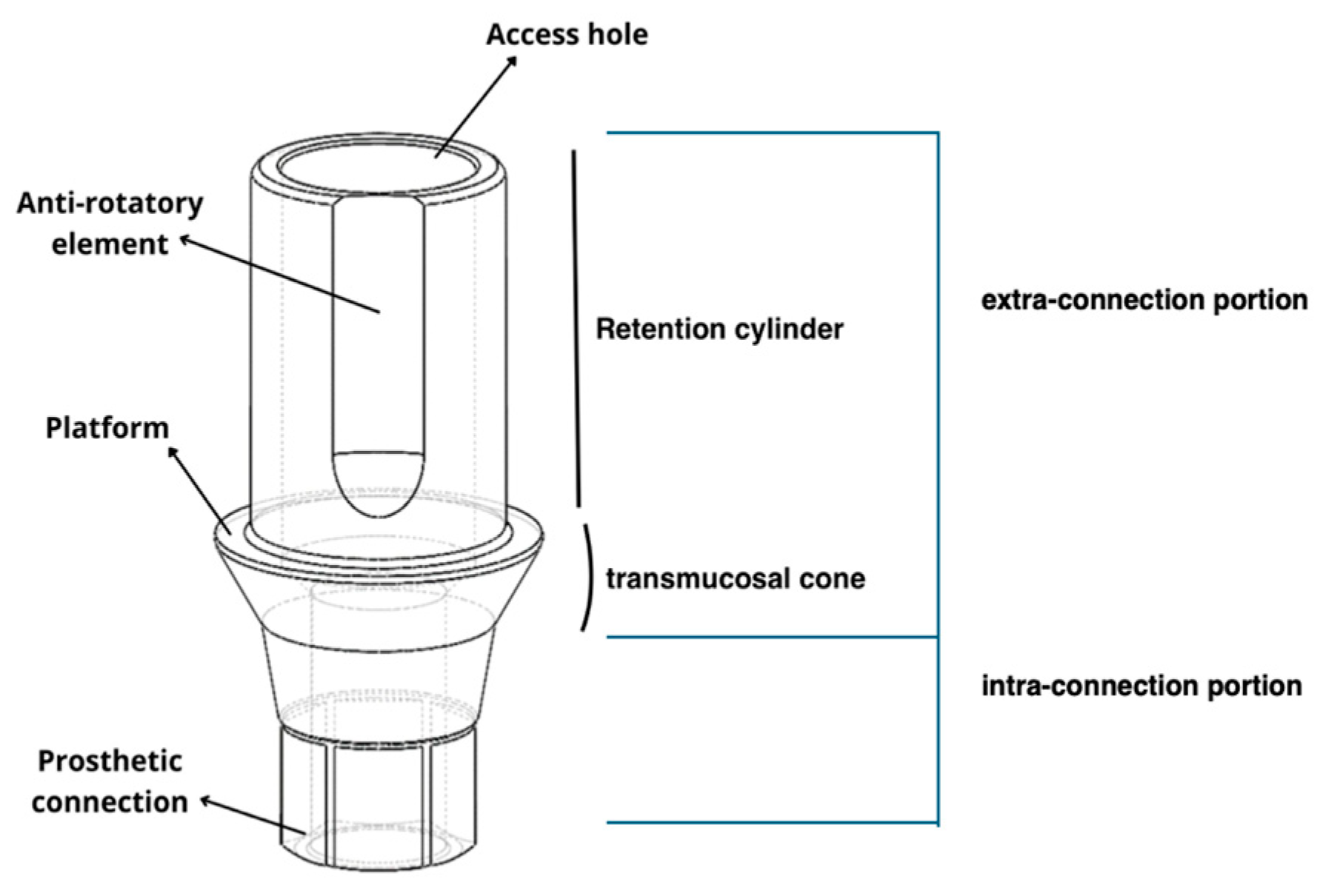 Access hole

Anti-rotatory element

Retention cylinder

extra-connection portion

Platform

transmucosal cone

intra-connection portion

Prosthetic connection