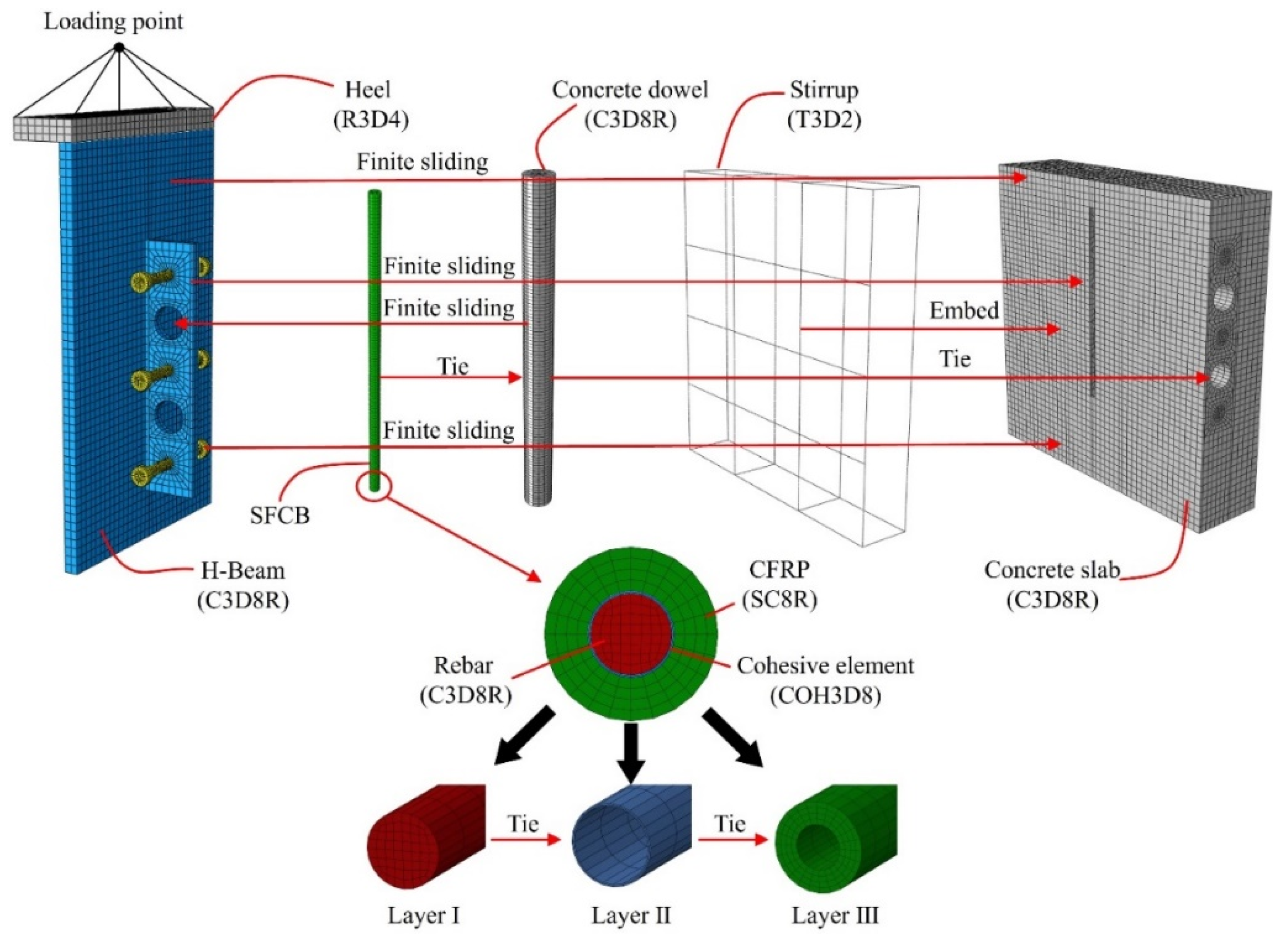 Loading point

Heel
(R3D4)

Concrete dowel
(C3D8R)

Stirrup
(T3D2)

Finite sliding

Finite sliding

Finite sliding

Embed

Tie

Tie

Finite sliding

SFCB

H-Beam
(C3D8R)

CFRP
(SC8R)

Concrete slab
(C3D8R)

Rebar
(C3D8R)

Cohesive element
(COH3D8)

Tie

Tie

Layer I

Layer II

Layer III