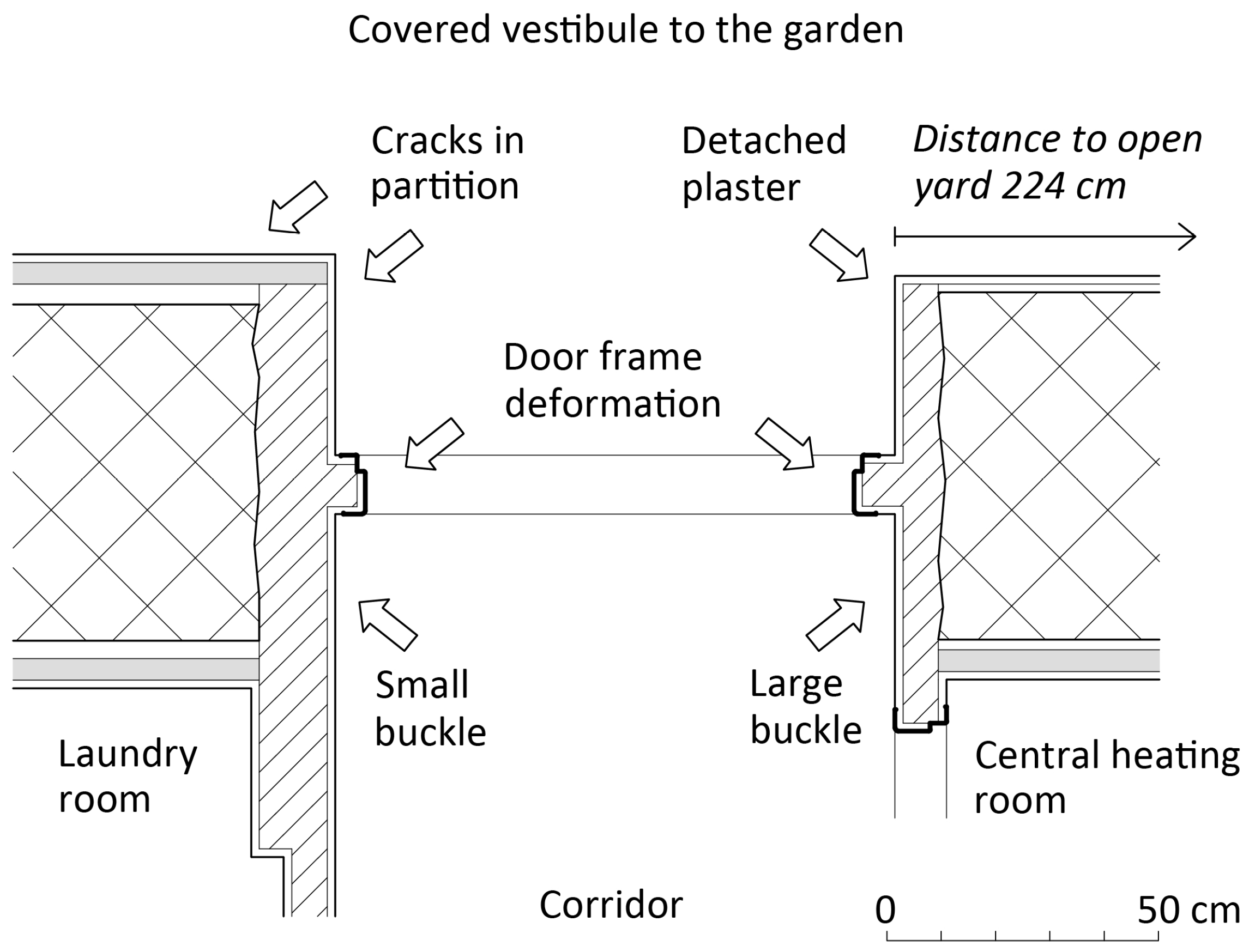 Covered vestibule to the garden

Cracks in partition

Detached plaster

Distance to open yard 224 cm

Door frame deformation

Small buckle

Large buckle

Laundry room

Central heating room

Corridor

0

50 cm