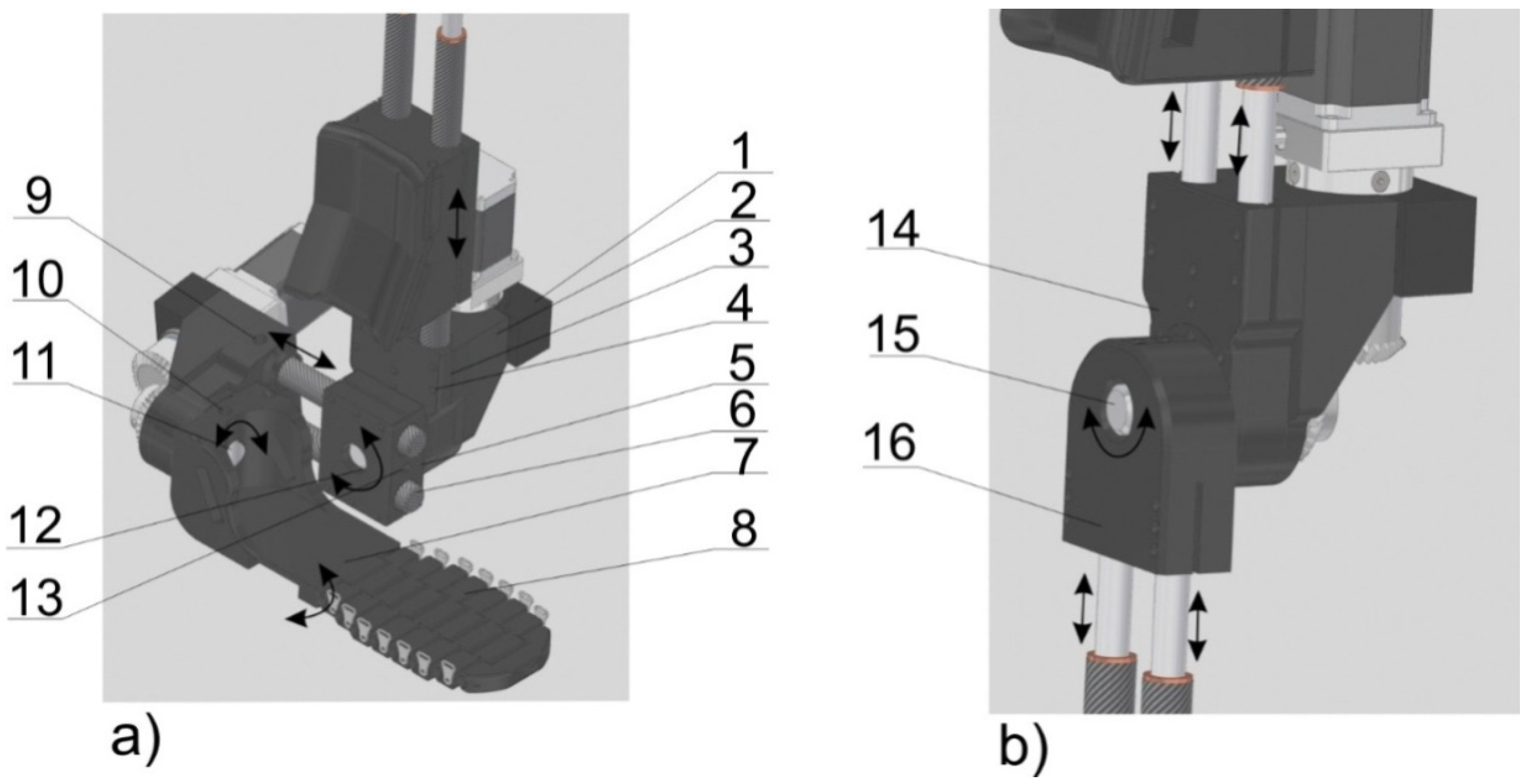 9
10
11
12
13
1
2
3
4
5
6
7
8
a)
14
15
16
b)