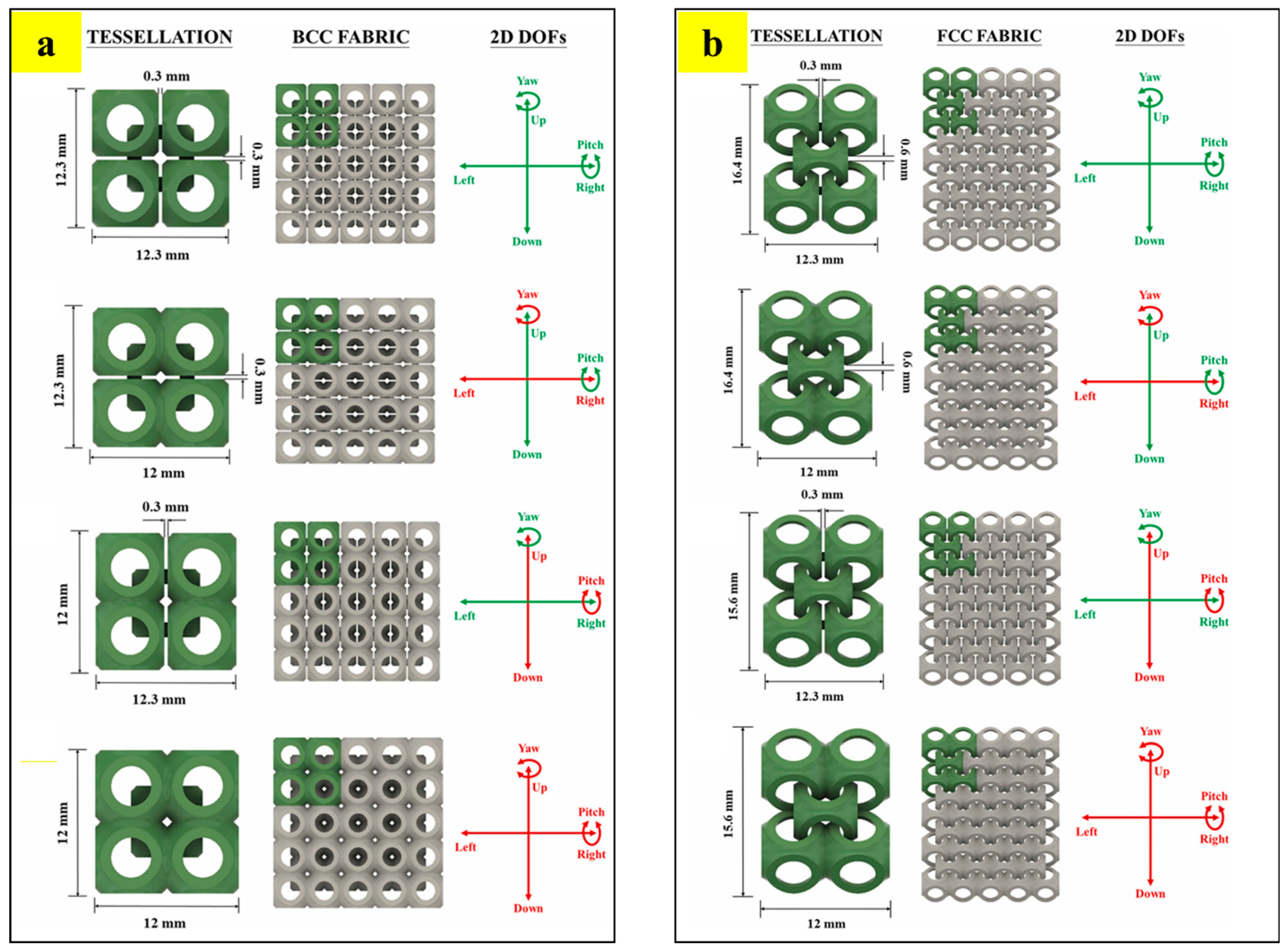 a

TESSELLATION

BCC FABRIC

2D DOFs

0.3 mm

12.3 mm

0.3 mm

12.3 mm

Yaw

Up

Pitch

Left

Right

Down

12.3 mm

0.3 mm

12 mm

Yaw

Up

Pitch

Left

Right

Down

0.3 mm

12 mm

12.3 mm

Yaw

Up

Pitch

Left

Right

Down

12 mm

12 mm

Yaw

Up

Pitch

Left

Right

Down

b

TESSELLATION

FCC FABRIC

2D DOFs

0.3 mm

16.4 mm

0.6 mm

12.3 mm

Yaw

Up

Pitch

Left

Right

Down

16.4 mm

0.6 mm

12 mm

Yaw

Up

Pitch

Left

Right

Down

0.3 mm

15.6 mm

12.3 mm

Yaw

Up

Pitch

Left

Right

Down

15.6 mm

12 mm

Yaw

Up

Pitch

Left

Right

Down