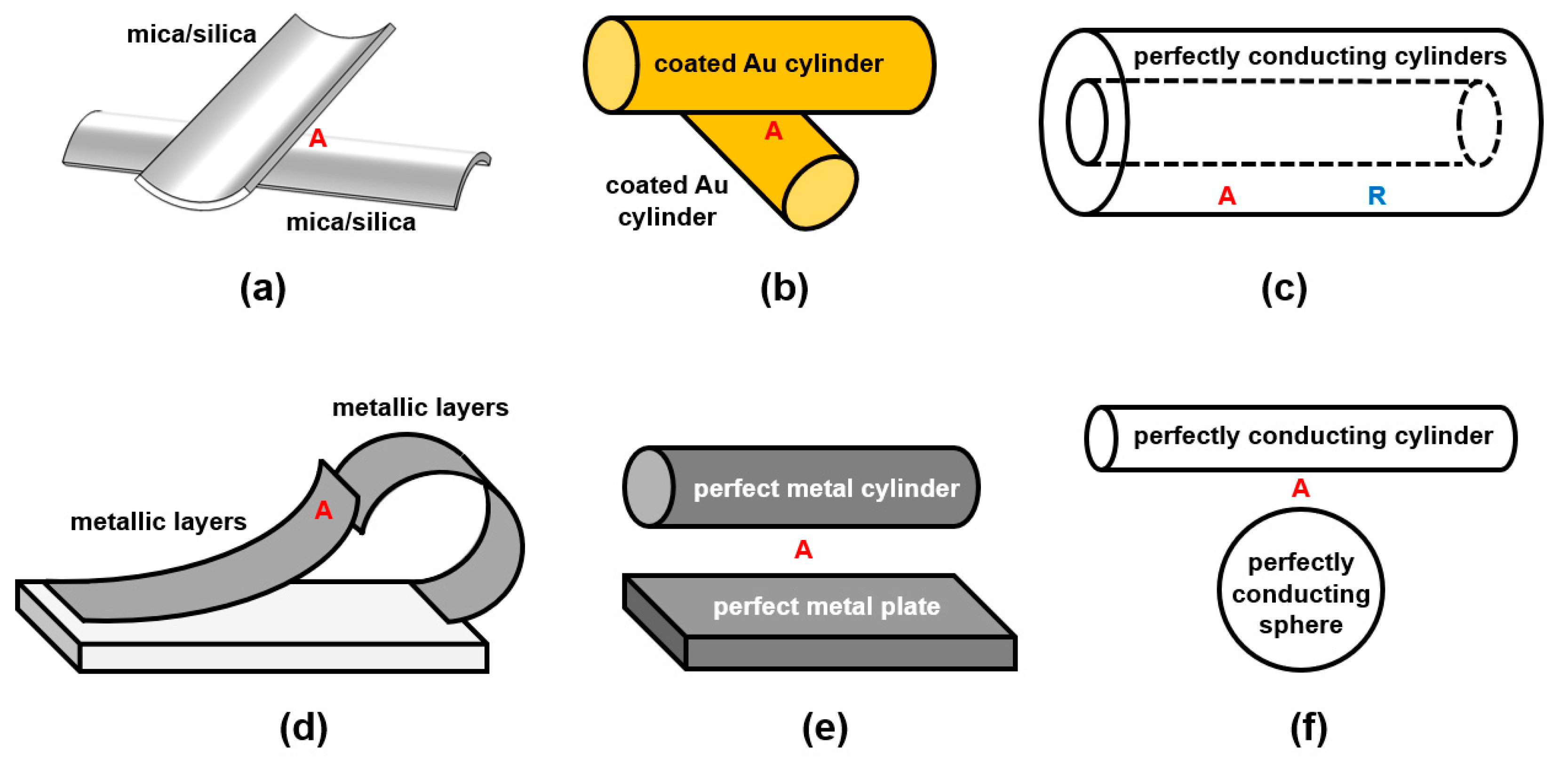 mica/silica

A

mica/silica

(a)

coated Au cylinder

A

coated Au cylinder

(b)

perfectly conducting cylinders

A

R

(c)

metallic layers

metallic layers

A

(d)

perfect metal cylinder

A

perfect metal plate

(e)

perfectly conducting cylinder

A

perfectly conducting sphere

(f)