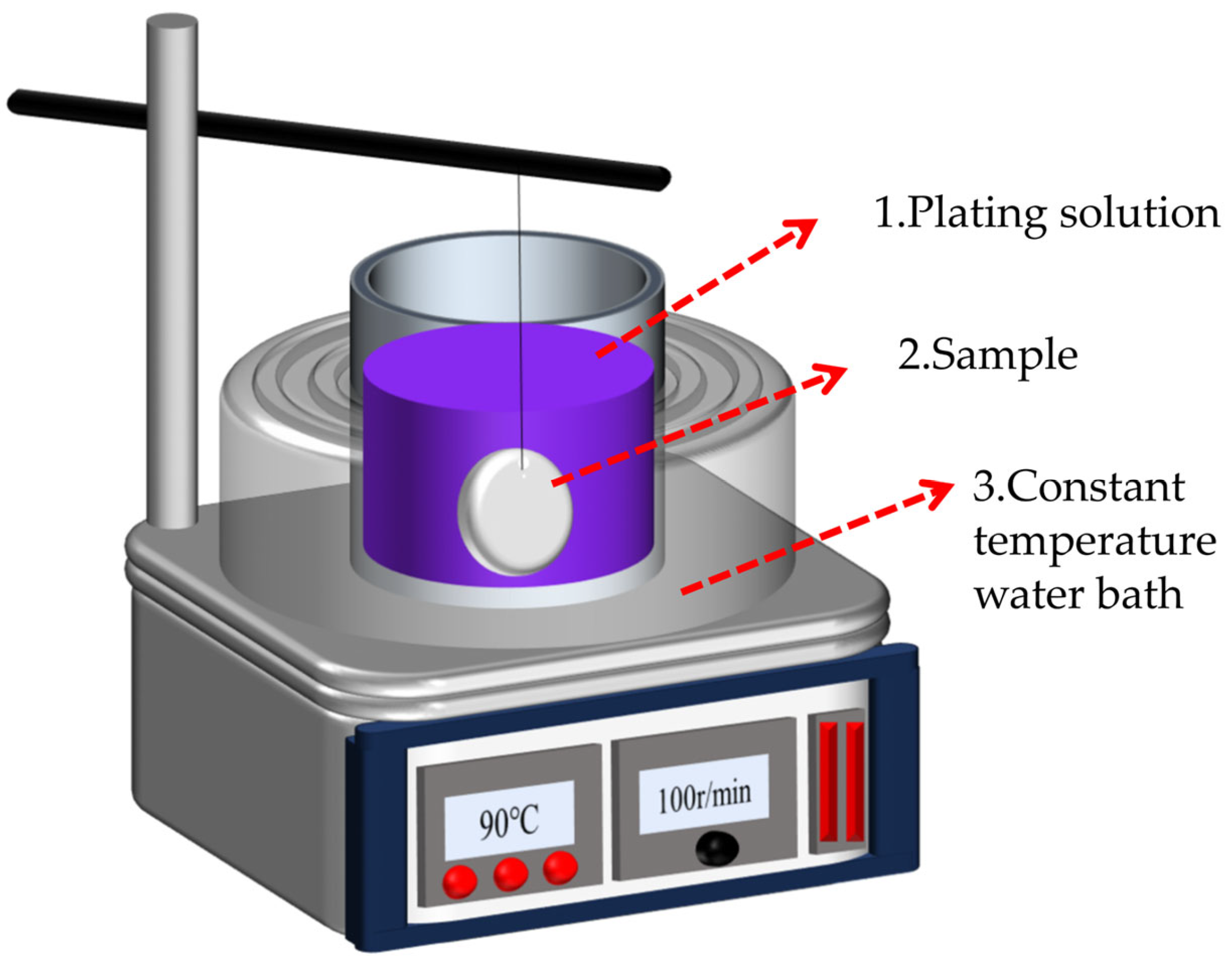 1.Plating solution

2.Sample

3.Constant temperature water bath

90°C

100r/min