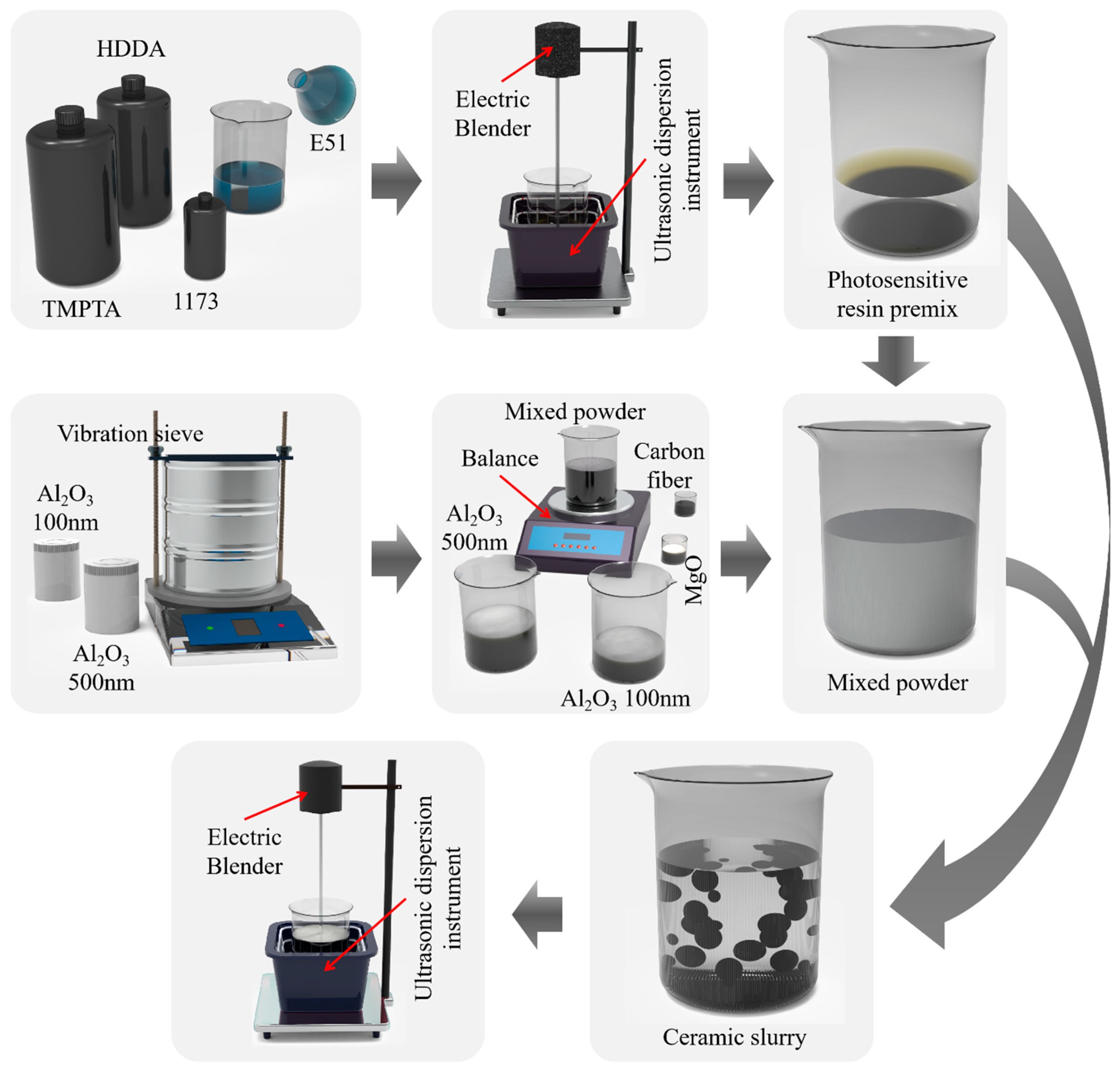 HDDA
E51
TMPTA
1173

Electric Blender
Ultrasonic dispersion instrument

Photosensitive resin premix

Vibration sieve
$Al_2O_3$ 100nm
$Al_2O_3$ 500nm

Mixed powder
Balance
Carbon fiber
$Al_2O_3$ 500nm
MgO
$Al_2O_3$ 100nm

Mixed powder

Electric Blender
Ultrasonic dispersion instrument

Ceramic slurry