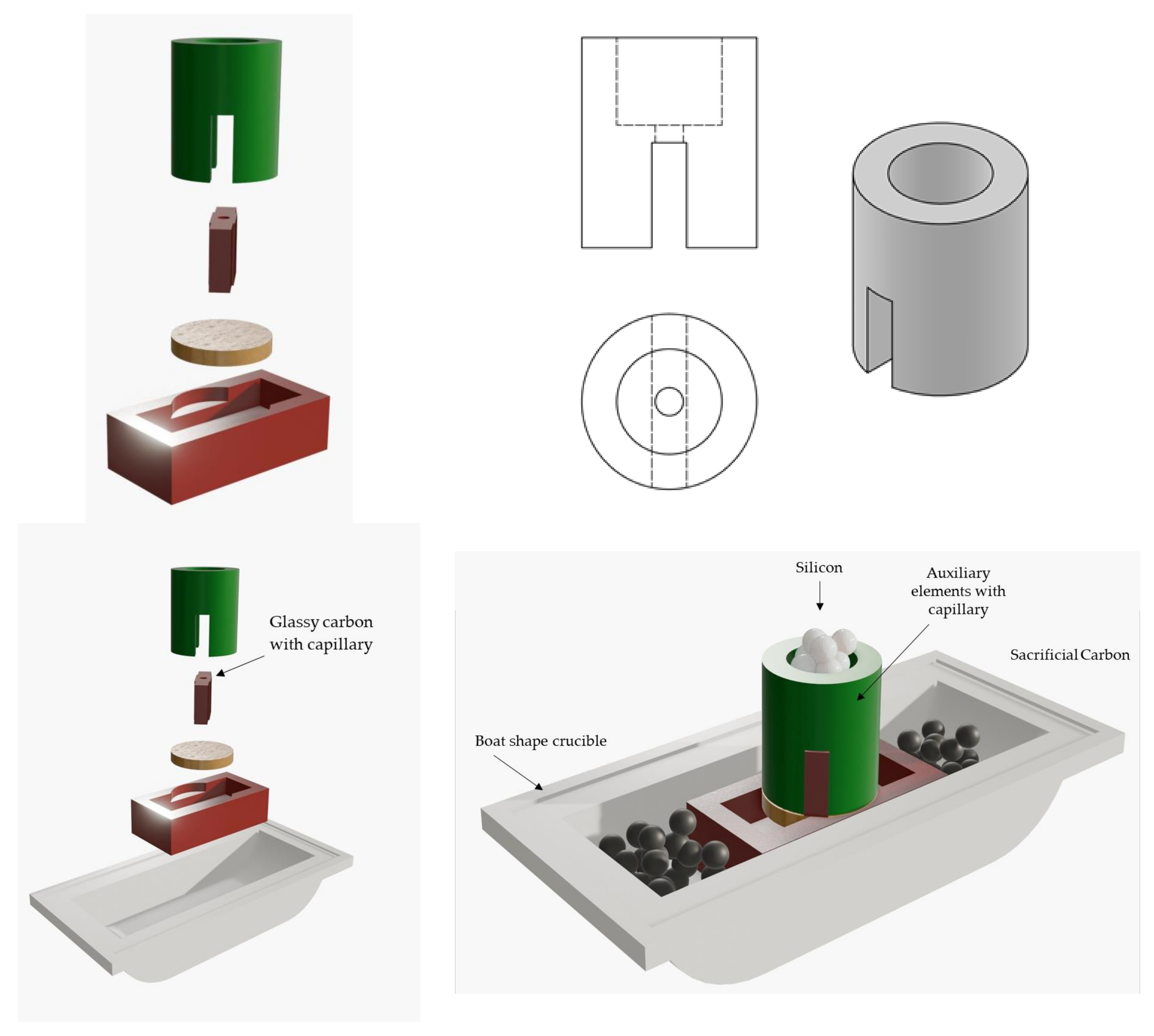 Glassy carbon with capillary

Silicon

Auxiliary elements with capillary

Sacrificial Carbon

Boat shape crucible