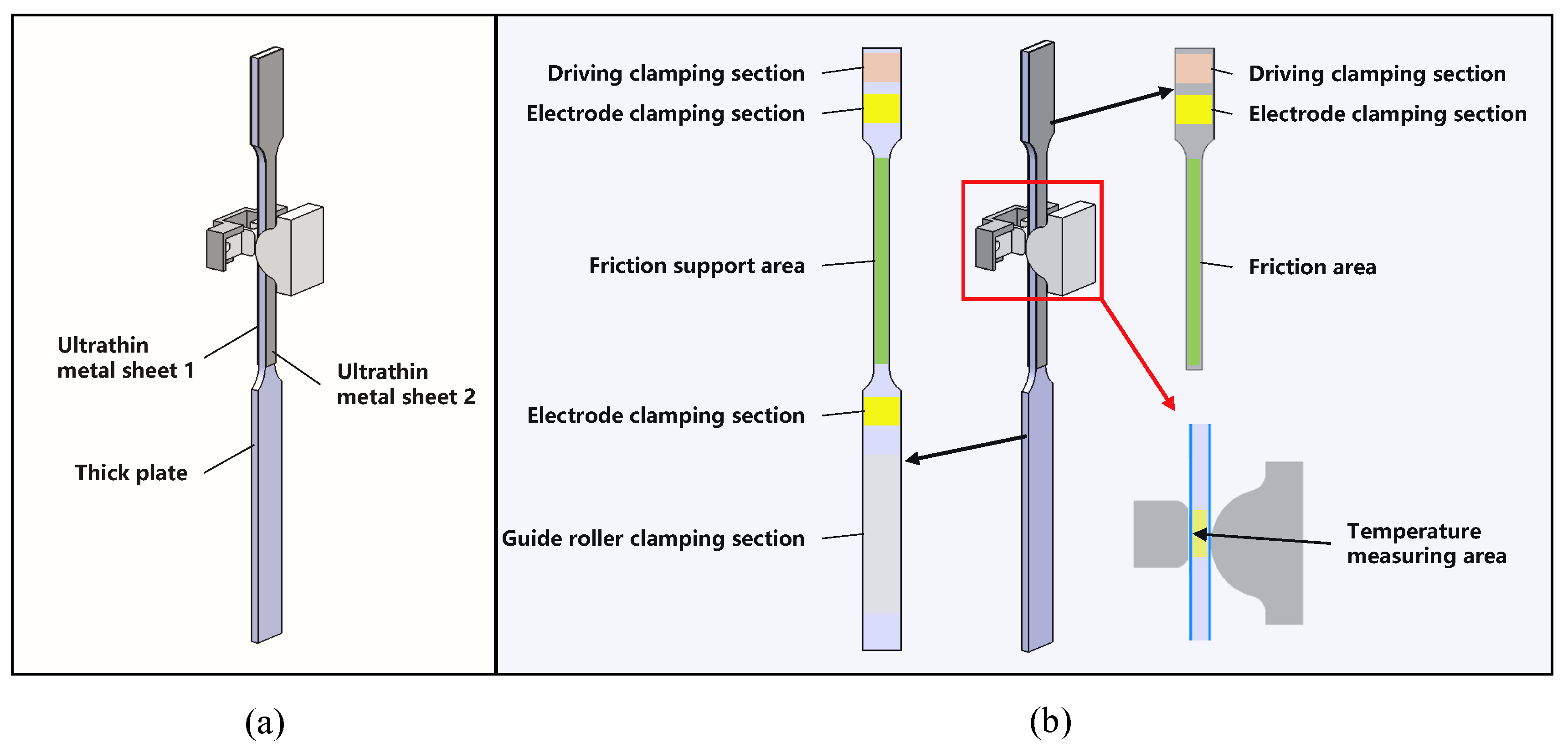 Ultrathin metal sheet 1

Ultrathin metal sheet 2

Thick plate

Driving clamping section

Electrode clamping section

Friction support area

Electrode clamping section

Guide roller clamping section

Driving clamping section

Electrode clamping section

Friction area

Temperature measuring area

(a)

(b)