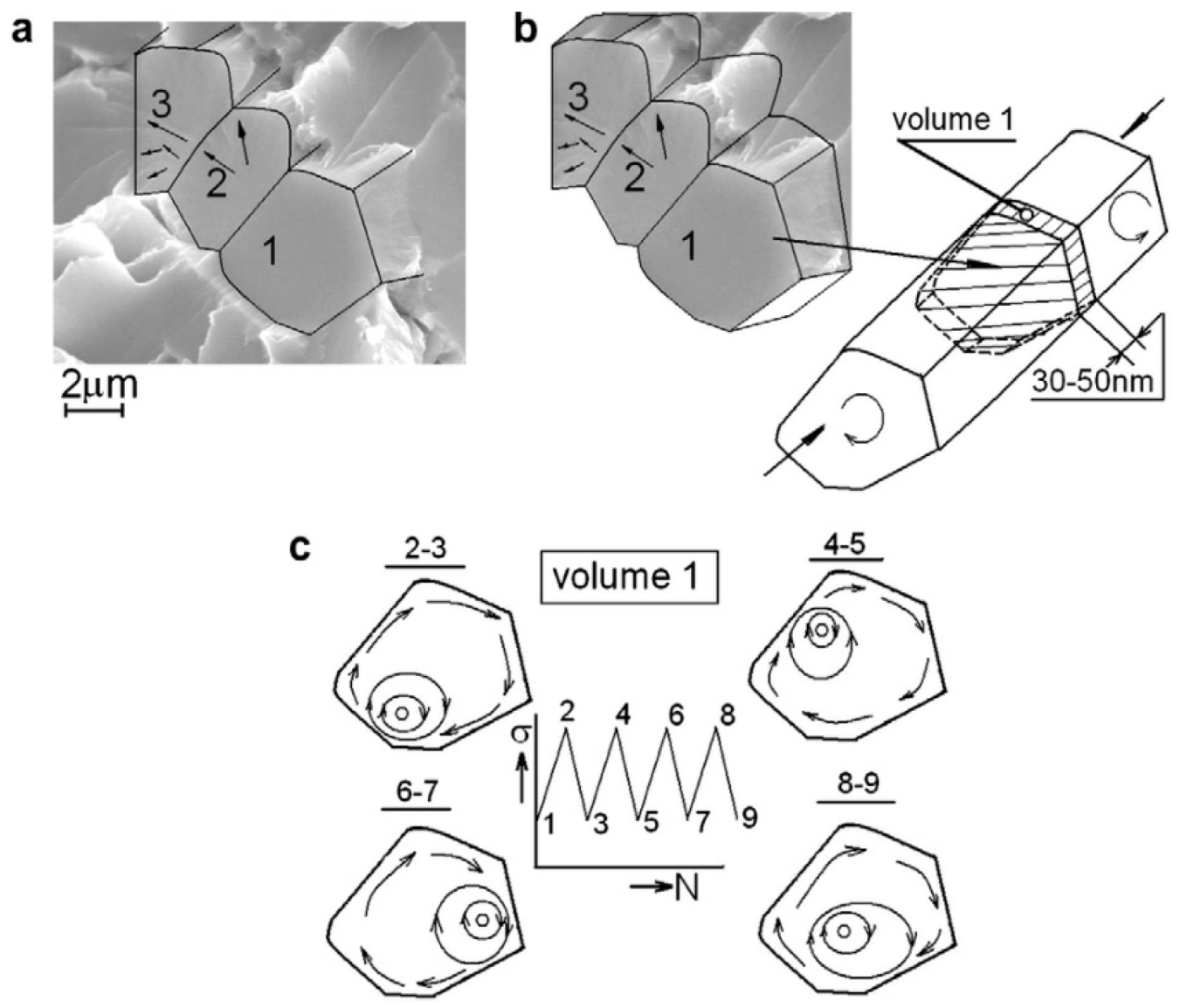 a

3

2

1

2μm

b

3

2

1

volume 1

30-50nm

c

2-3

volume 1

4-5

σ

2 4 6 8

1 3 5 7 9

N

6-7

8-9