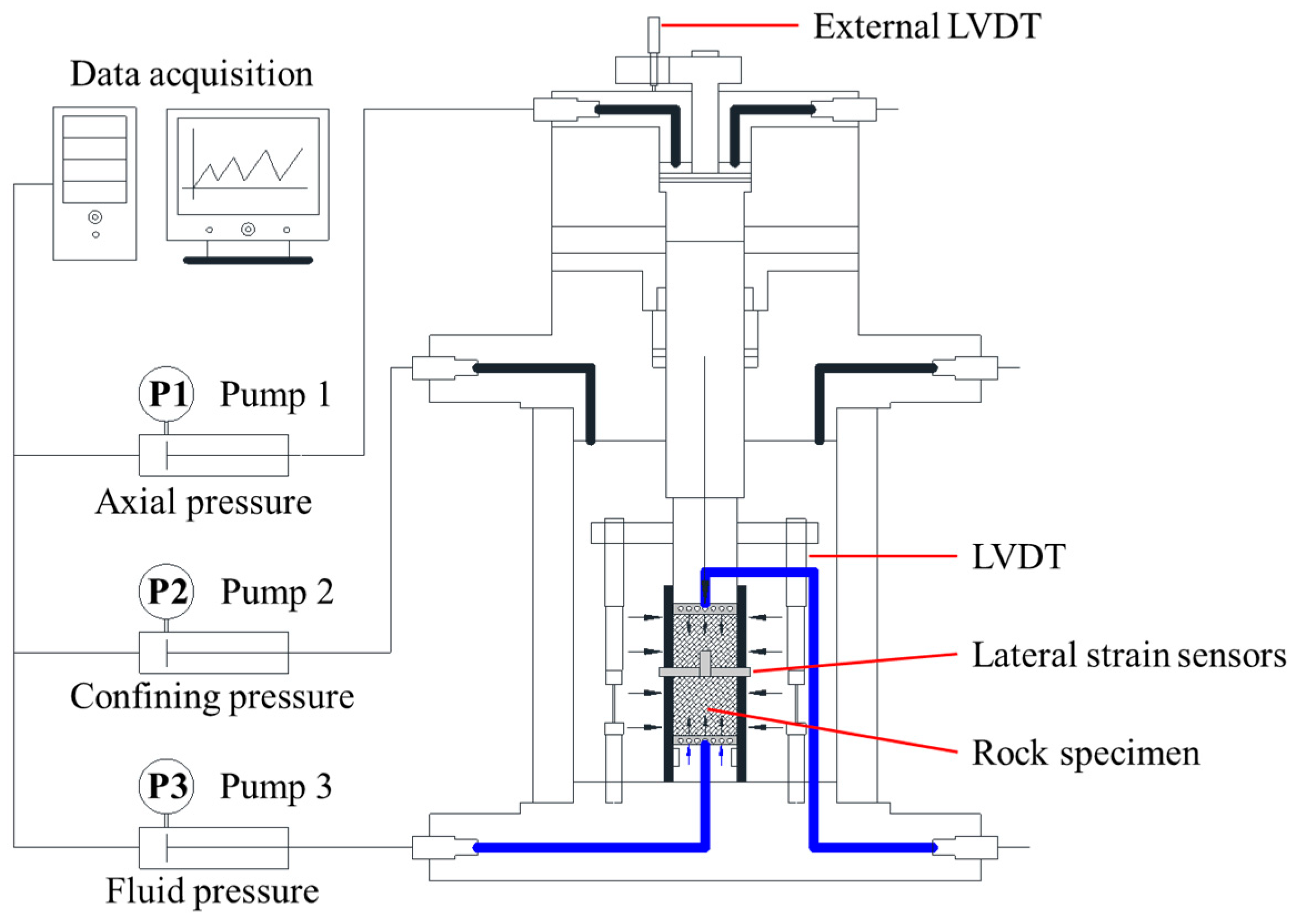 External LVDT

Data acquisition

P1 Pump 1

Axial pressure

P2 Pump 2

Confining pressure

P3 Pump 3

Fluid pressure

LVDT

Lateral strain sensors

Rock specimen