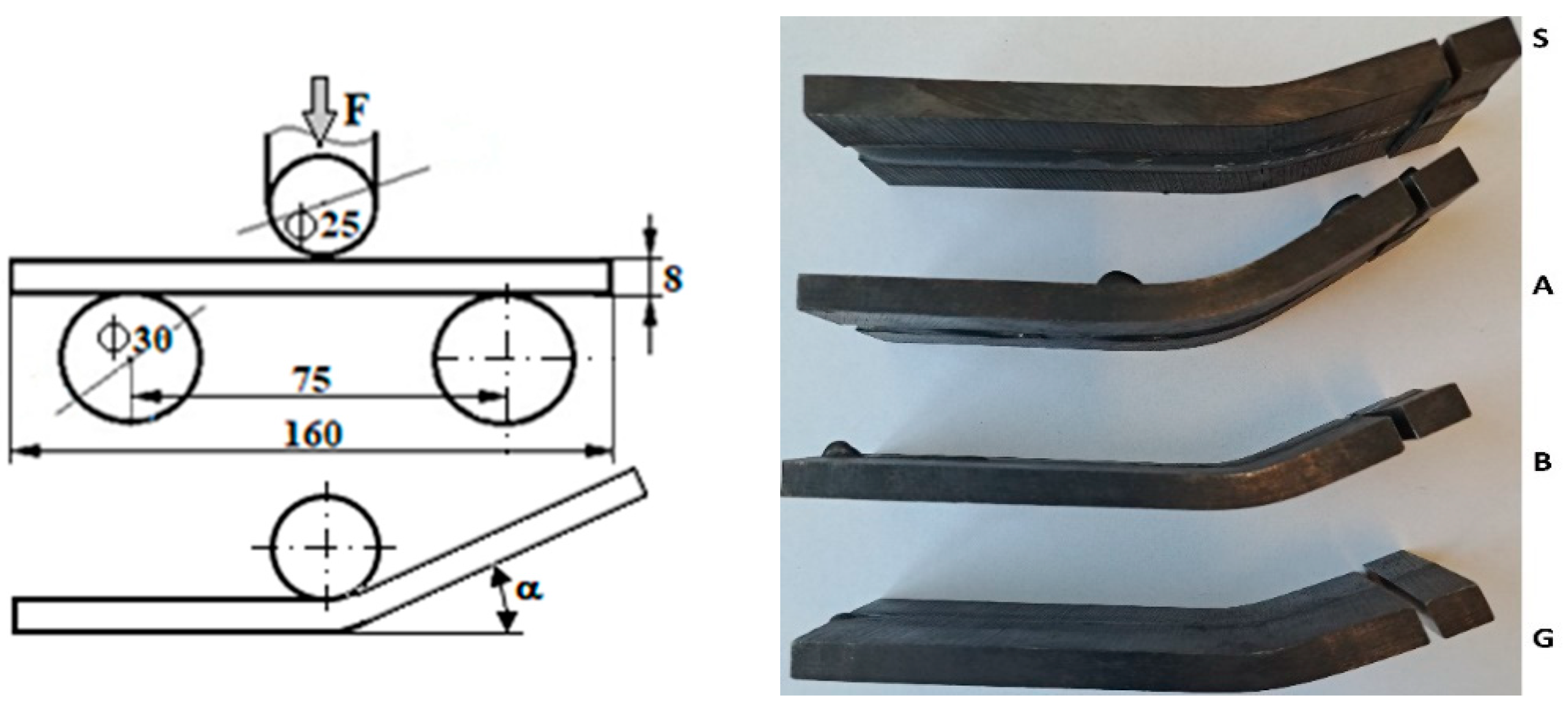 F
$\Phi 25$
8
$\Phi 30$
75
160
$\alpha$

S
A
B
G