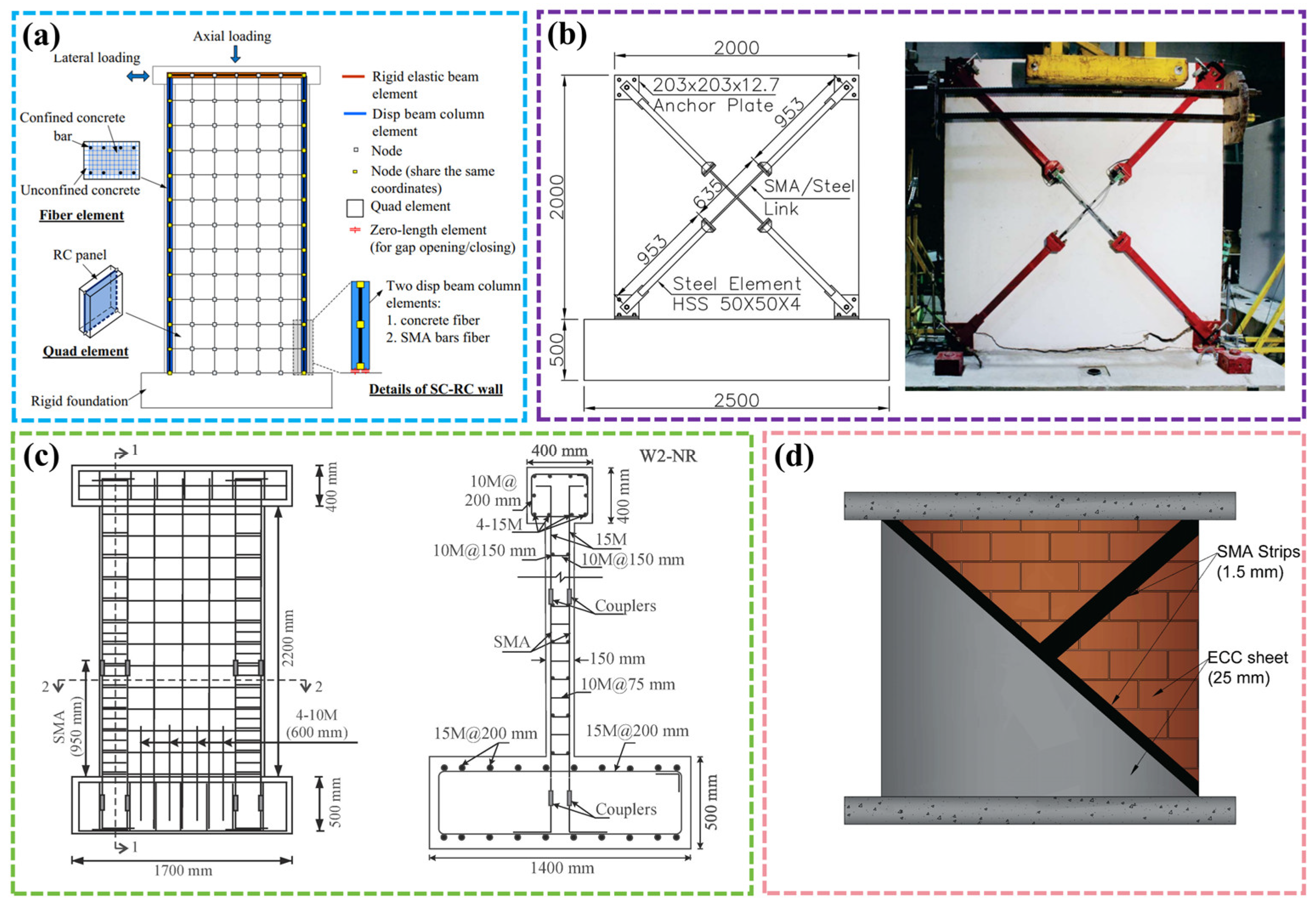 (a)

Axial loading

Lateral loading

Confined concrete

bar

Unconfined concrete

Fiber element

RC panel

Quad element

Rigid foundation

Rigid elastic beam element

Disp beam column element

Node

Node (share the same coordinates)

Quad element

Zero-length element (for gap opening/closing)

Two disp beam column elements:
1. concrete fiber
2. SMA bars fiber

Details of SC-RC wall

(b)

2000

203x203x12.7
Anchor Plate

953

2000

635

SMA/Steel
Link

953

Steel Element
HSS 50X50X4

500

2500

(c)

1

400 mm

2200 mm

2

2

SMA (950 mm)

4-10M (600 mm)

500 mm

1

1700 mm

400 mm

W2-NR

10M@ 200 mm

400 mm

4-15M

15M

10M@150 mm

10M@150 mm

Couplers

SMA

150 mm

10M@75 mm

15M@200 mm

15M@200 mm

Couplers

500 mm

1400 mm

(d)

SMA Strips (1.5 mm)

ECC sheet (25 mm)