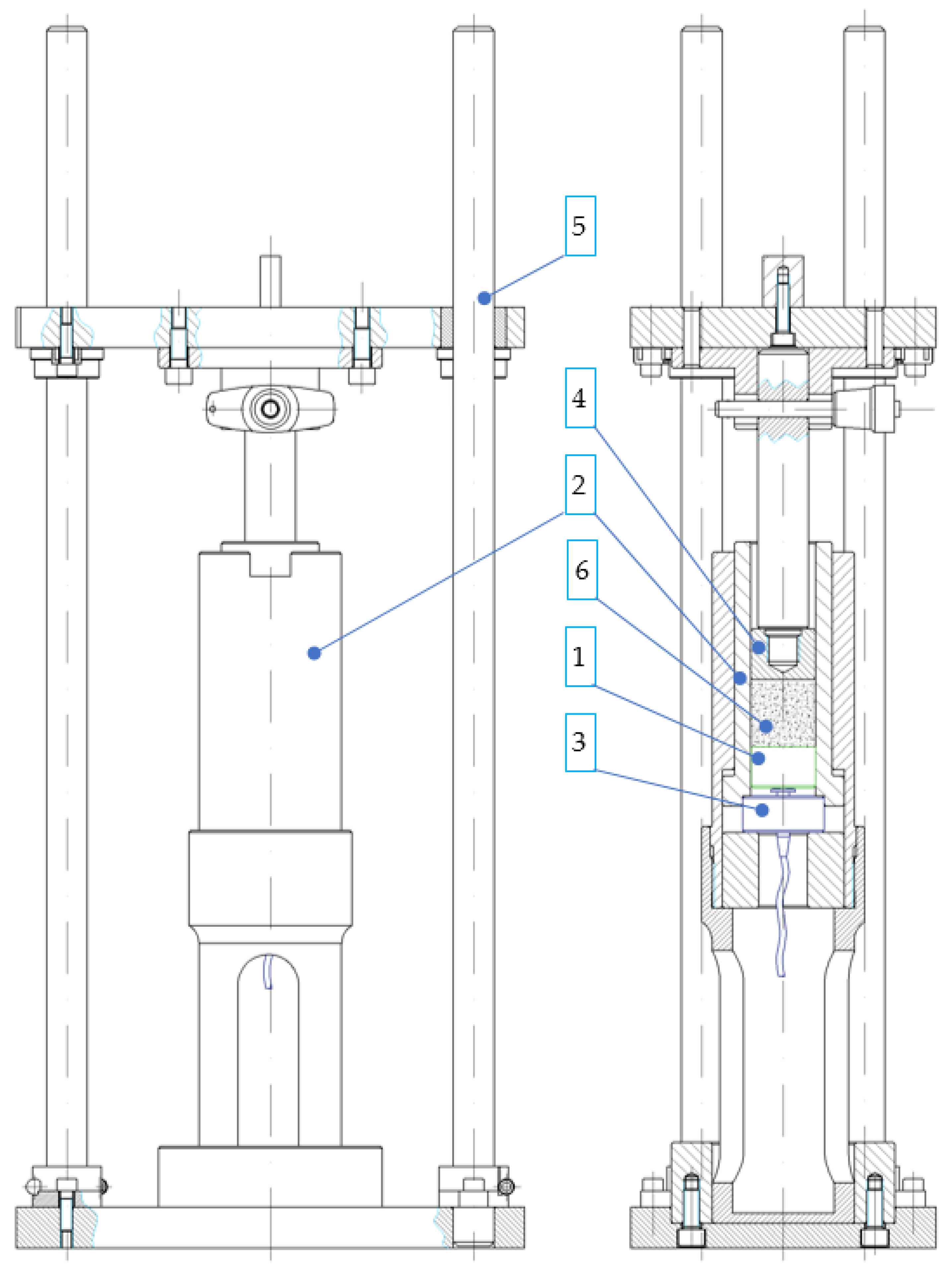 5
4
2
6
1
3