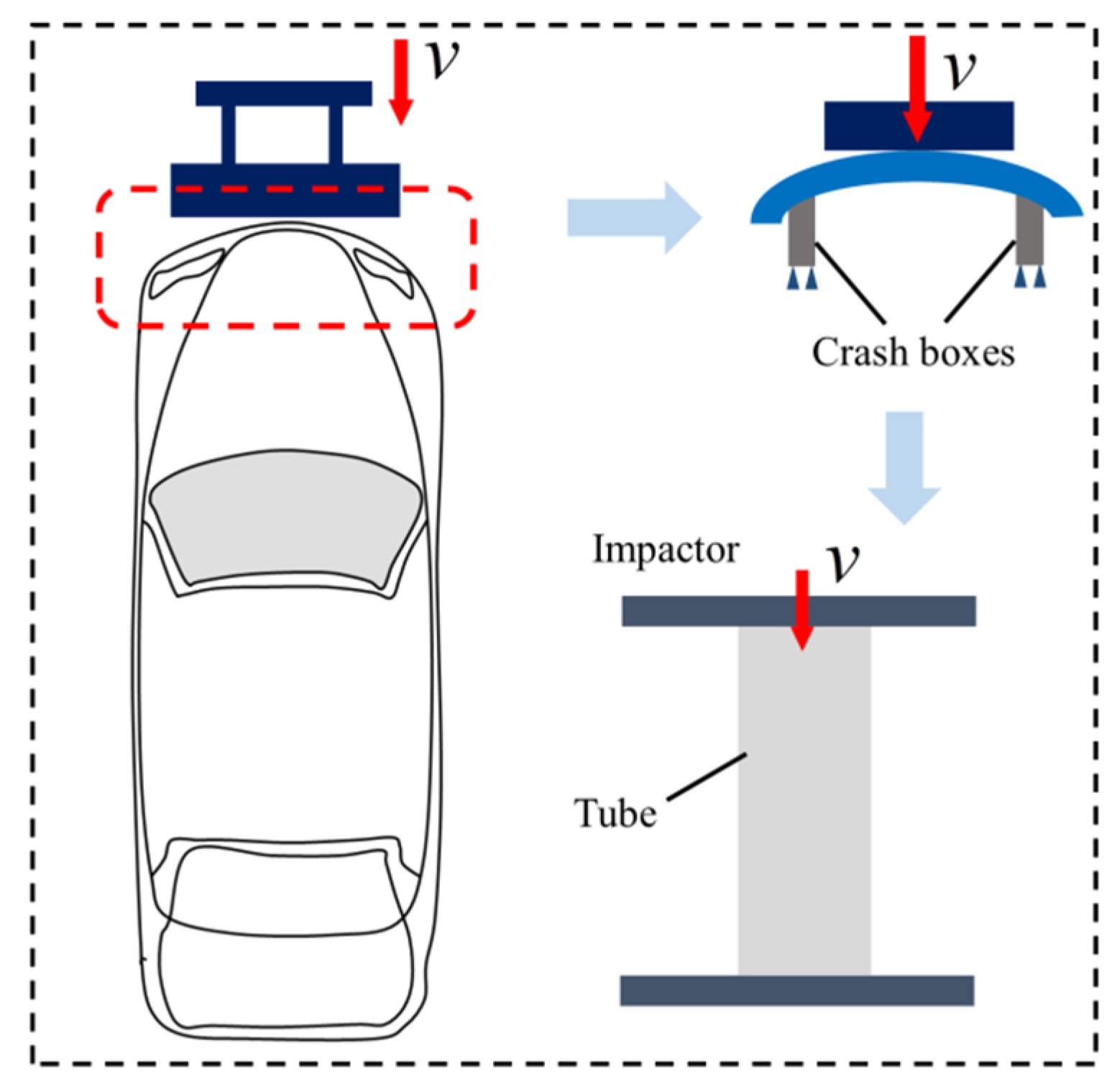 $v$

$v$

Crash boxes

Impactor

$v$

Tube